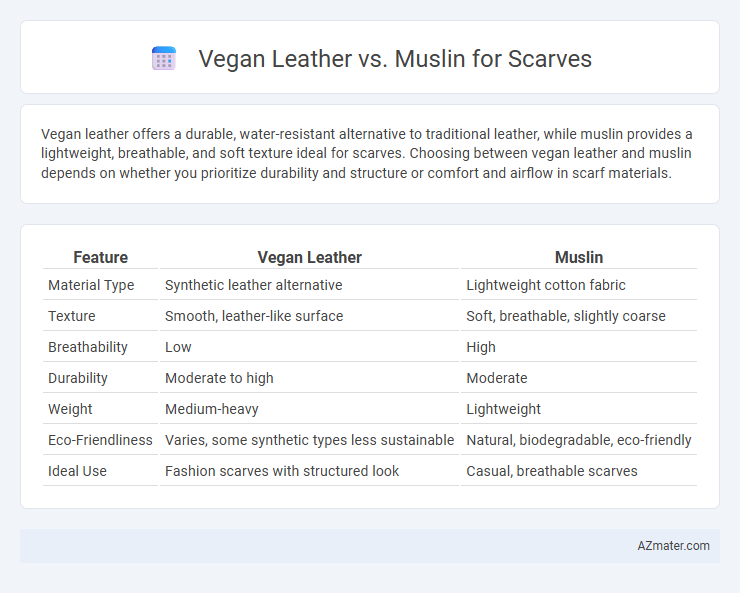 Vegan Leather vs. Muslin for Scarves

Vegan leather offers a durable, water-resistant alternative to traditional leather, while muslin provides a lightweight, breathable, and soft texture ideal for scarves. Choosing between vegan leather and muslin depends on whether you prioritize durability and structure or comfort and airflow in scarf materials.

| Feature | Vegan Leather | Muslin |
|---|---|---|
| Material Type | Synthetic leather alternative | Lightweight cotton fabric |
| Texture | Smooth, leather-like surface | Soft, breathable, slightly coarse |
| Breathability | Low | High |
| Durability | Moderate to high | Moderate |
| Weight | Medium-heavy | Lightweight |
| Eco-Friendliness | Varies, some synthetic types less sustainable | Natural, biodegradable, eco-friendly |
| Ideal Use | Fashion scarves with structured look | Casual, breathable scarves |

AZmater.com