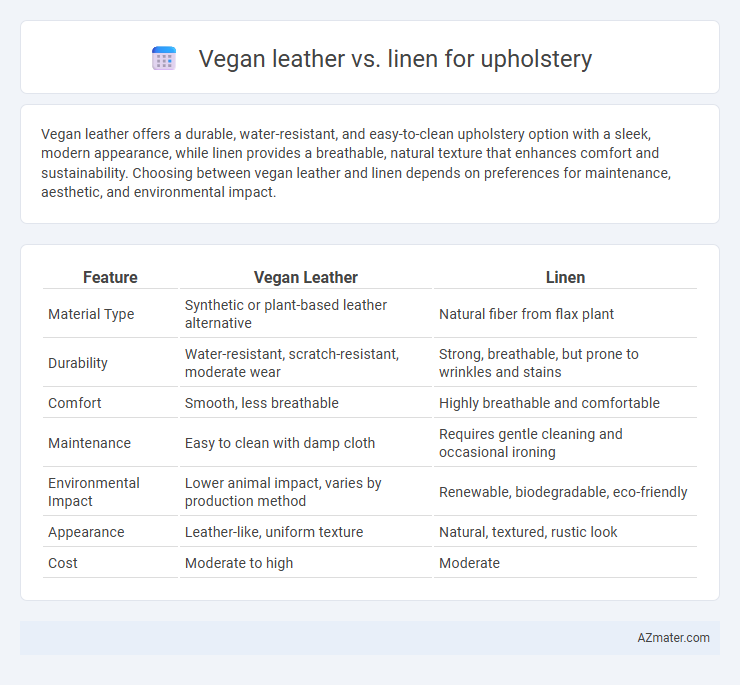 Vegan leather vs. linen for upholstery

Vegan leather offers a durable, water-resistant, and easy-to-clean upholstery option with a sleek, modern appearance, while linen provides a breathable, natural texture that enhances comfort and sustainability. Choosing between vegan leather and linen depends on preferences for maintenance, aesthetic, and environmental impact.

| Feature | Vegan Leather | Linen |
|---|---|---|
| Material Type | Synthetic or plant-based leather alternative | Natural fiber from flax plant |
| Durability | Water-resistant, scratch-resistant, moderate wear | Strong, breathable, but prone to wrinkles and stains |
| Comfort | Smooth, less breathable | Highly breathable and comfortable |
| Maintenance | Easy to clean with damp cloth | Requires gentle cleaning and occasional ironing |
| Environmental Impact | Lower animal impact, varies by production method | Renewable, biodegradable, eco-friendly |
| Appearance | Leather-like, uniform texture | Natural, textured, rustic look |
| Cost | Moderate to high | Moderate |

AZmater.com