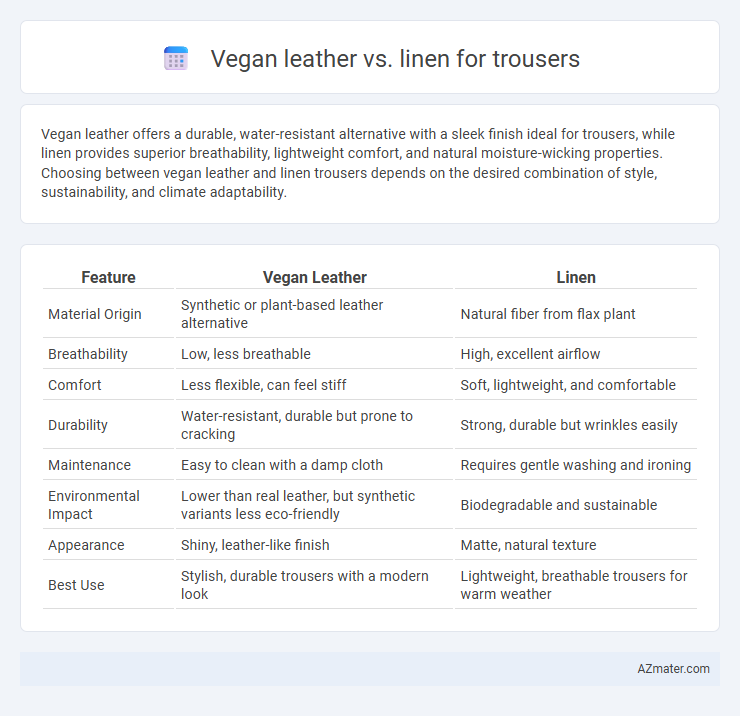 Vegan leather vs. linen for trousers

Vegan leather offers a durable, water-resistant alternative with a sleek finish ideal for trousers, while linen provides superior breathability, lightweight comfort, and natural moisture-wicking properties. Choosing between vegan leather and linen trousers depends on the desired combination of style, sustainability, and climate adaptability.

| Feature | Vegan Leather | Linen |
|---|---|---|
| Material Origin | Synthetic or plant-based leather alternative | Natural fiber from flax plant |
| Breathability | Low, less breathable | High, excellent airflow |
| Comfort | Less flexible, can feel stiff | Soft, lightweight, and comfortable |
| Durability | Water-resistant, durable but prone to cracking | Strong, durable but wrinkles easily |
| Maintenance | Easy to clean with a damp cloth | Requires gentle washing and ironing |
| Environmental Impact | Lower than real leather, but synthetic variants less eco-friendly | Biodegradable and sustainable |
| Appearance | Shiny, leather-like finish | Matte, natural texture |
| Best Use | Stylish, durable trousers with a modern look | Lightweight, breathable trousers for warm weather |

AZmater.com