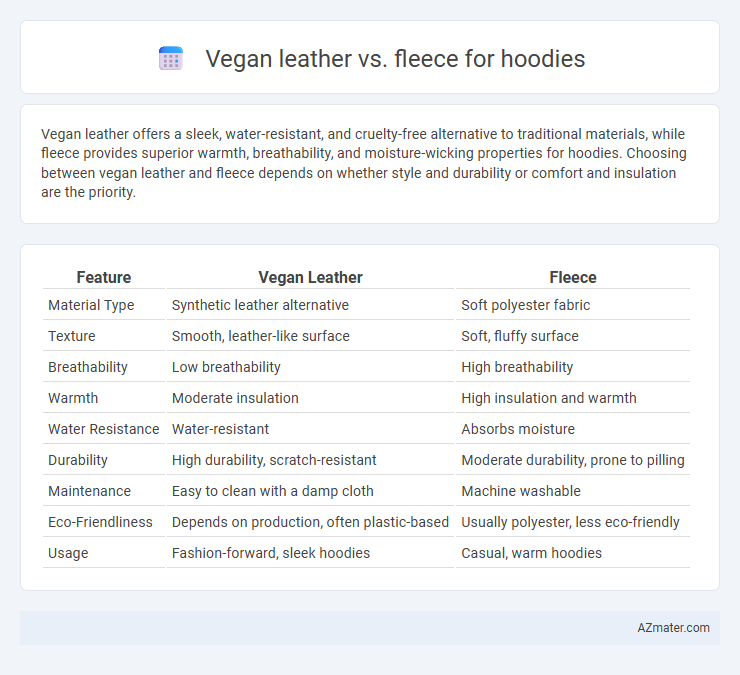 Vegan leather vs. fleece for hoodies

Vegan leather offers a sleek, water-resistant, and cruelty-free alternative to traditional materials, while fleece provides superior warmth, breathability, and moisture-wicking properties for hoodies. Choosing between vegan leather and fleece depends on whether style and durability or comfort and insulation are the priority.

| Feature | Vegan Leather | Fleece |
|---|---|---|
| Material Type | Synthetic leather alternative | Soft polyester fabric |
| Texture | Smooth, leather-like surface | Soft, fluffy surface |
| Breathability | Low breathability | High breathability |
| Warmth | Moderate insulation | High insulation and warmth |
| Water Resistance | Water-resistant | Absorbs moisture |
| Durability | High durability, scratch-resistant | Moderate durability, prone to pilling |
| Maintenance | Easy to clean with a damp cloth | Machine washable |
| Eco-Friendliness | Depends on production, often plastic-based | Usually polyester, less eco-friendly |
| Usage | Fashion-forward, sleek hoodies | Casual, warm hoodies |

AZmater.com