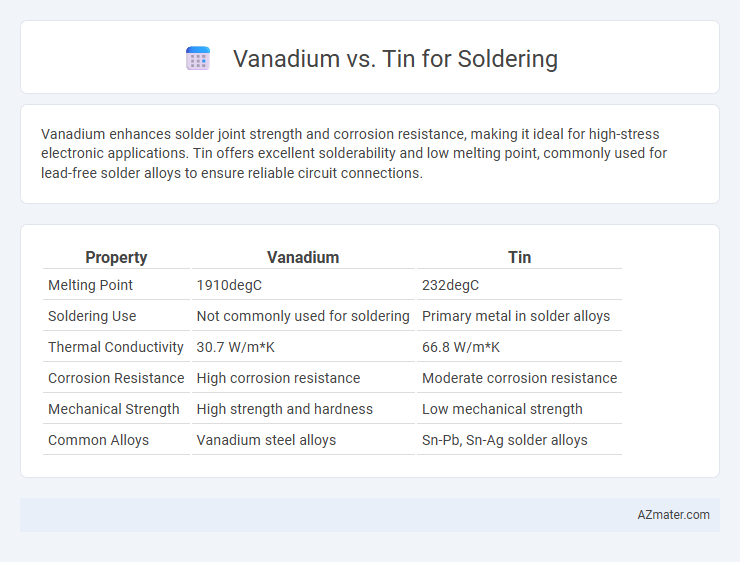 Vanadium vs. Tin for Soldering

Vanadium enhances solder joint strength and corrosion resistance, making it ideal for high-stress electronic applications. Tin offers excellent solderability and low melting point, commonly used for lead-free solder alloys to ensure reliable circuit connections.

| Property | Vanadium | Tin |
|---|---|---|
| Melting Point | 1910degC | 232degC |
| Soldering Use | Not commonly used for soldering | Primary metal in solder alloys |
| Thermal Conductivity | 30.7 W/m*K | 66.8 W/m*K |
| Corrosion Resistance | High corrosion resistance | Moderate corrosion resistance |
| Mechanical Strength | High strength and hardness | Low mechanical strength |
| Common Alloys | Vanadium steel alloys | Sn-Pb, Sn-Ag solder alloys |

AZmater.com