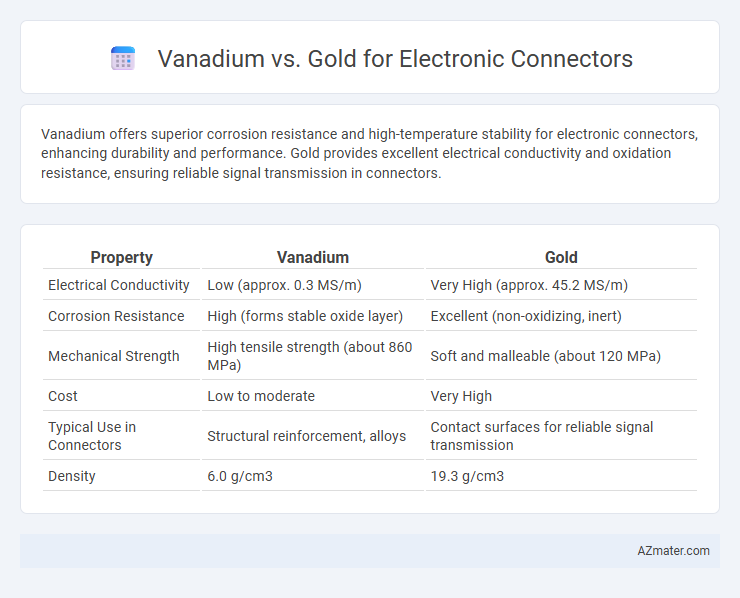 Vanadium vs. Gold for Electronic Connectors

Vanadium offers superior corrosion resistance and high-temperature stability for electronic connectors, enhancing durability and performance. Gold provides excellent electrical conductivity and oxidation resistance, ensuring reliable signal transmission in connectors.

| Property | Vanadium | Gold |
|---|---|---|
| Electrical Conductivity | Low (approx. 0.3 MS/m) | Very High (approx. 45.2 MS/m) |
| Corrosion Resistance | High (forms stable oxide layer) | Excellent (non-oxidizing, inert) |
| Mechanical Strength | High tensile strength (about 860 MPa) | Soft and malleable (about 120 MPa) |
| Cost | Low to moderate | Very High |
| Typical Use in Connectors | Structural reinforcement, alloys | Contact surfaces for reliable signal transmission |
| Density | 6.0 g/cm3 | 19.3 g/cm3 |

AZmater.com