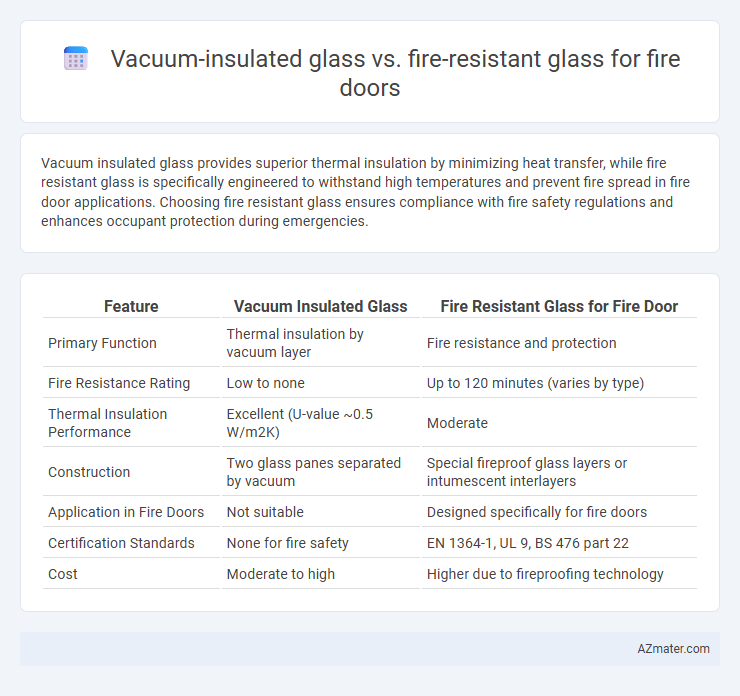 Vacuum-insulated glass vs. fire-resistant glass for fire doors

Vacuum insulated glass provides superior thermal insulation by minimizing heat transfer, while fire resistant glass is specifically engineered to withstand high temperatures and prevent fire spread in fire door applications. Choosing fire resistant glass ensures compliance with fire safety regulations and enhances occupant protection during emergencies.

| Feature | Vacuum Insulated Glass | Fire Resistant Glass for Fire Door |
|---|---|---|
| Primary Function | Thermal insulation by vacuum layer | Fire resistance and protection |
| Fire Resistance Rating | Low to none | Up to 120 minutes (varies by type) |
| Thermal Insulation Performance | Excellent (U-value ~0.5 W/m2K) | Moderate |
| Construction | Two glass panes separated by vacuum | Special fireproof glass layers or intumescent interlayers |
| Application in Fire Doors | Not suitable | Designed specifically for fire doors |
| Certification Standards | None for fire safety | EN 1364-1, UL 9, BS 476 part 22 |
| Cost | Moderate to high | Higher due to fireproofing technology |

AZmater.com