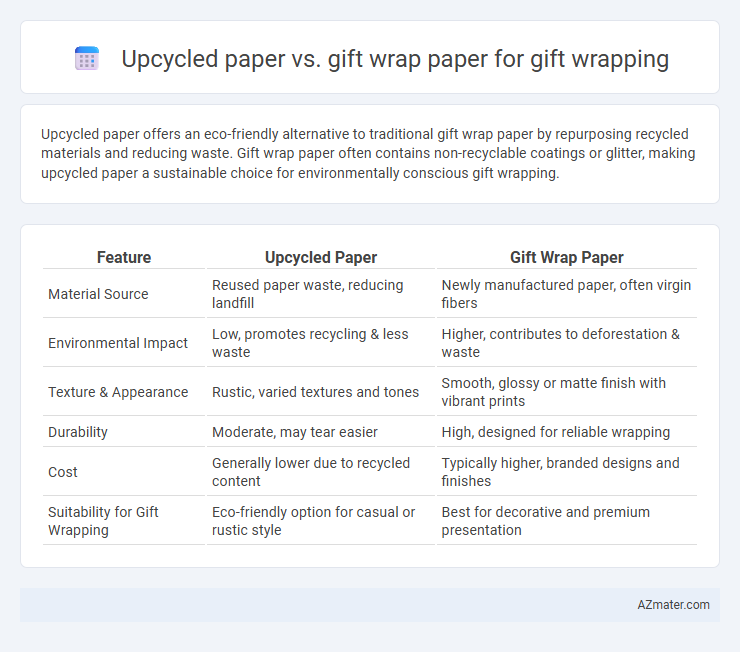 Upcycled paper vs. gift wrap paper for gift wrapping

Upcycled paper offers an eco-friendly alternative to traditional gift wrap paper by repurposing recycled materials and reducing waste. Gift wrap paper often contains non-recyclable coatings or glitter, making upcycled paper a sustainable choice for environmentally conscious gift wrapping.

| Feature | Upcycled Paper | Gift Wrap Paper |
|---|---|---|
| Material Source | Reused paper waste, reducing landfill | Newly manufactured paper, often virgin fibers |
| Environmental Impact | Low, promotes recycling & less waste | Higher, contributes to deforestation & waste |
| Texture & Appearance | Rustic, varied textures and tones | Smooth, glossy or matte finish with vibrant prints |
| Durability | Moderate, may tear easier | High, designed for reliable wrapping |
| Cost | Generally lower due to recycled content | Typically higher, branded designs and finishes |
| Suitability for Gift Wrapping | Eco-friendly option for casual or rustic style | Best for decorative and premium presentation |

AZmater.com