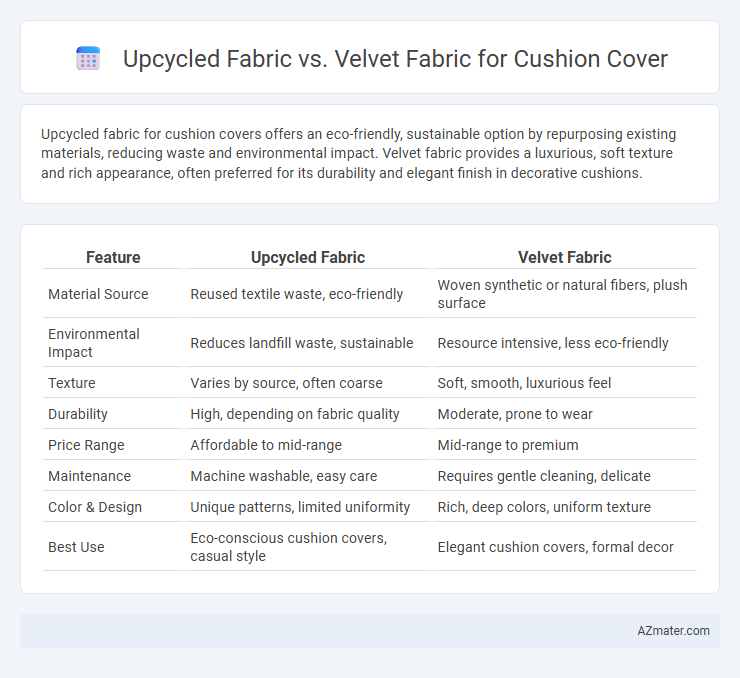 Upcycled Fabric vs. Velvet Fabric for Cushion Cover

Upcycled fabric for cushion covers offers an eco-friendly, sustainable option by repurposing existing materials, reducing waste and environmental impact. Velvet fabric provides a luxurious, soft texture and rich appearance, often preferred for its durability and elegant finish in decorative cushions.

| Feature | Upcycled Fabric | Velvet Fabric |
|---|---|---|
| Material Source | Reused textile waste, eco-friendly | Woven synthetic or natural fibers, plush surface |
| Environmental Impact | Reduces landfill waste, sustainable | Resource intensive, less eco-friendly |
| Texture | Varies by source, often coarse | Soft, smooth, luxurious feel |
| Durability | High, depending on fabric quality | Moderate, prone to wear |
| Price Range | Affordable to mid-range | Mid-range to premium |
| Maintenance | Machine washable, easy care | Requires gentle cleaning, delicate |
| Color & Design | Unique patterns, limited uniformity | Rich, deep colors, uniform texture |
| Best Use | Eco-conscious cushion covers, casual style | Elegant cushion covers, formal decor |

AZmater.com