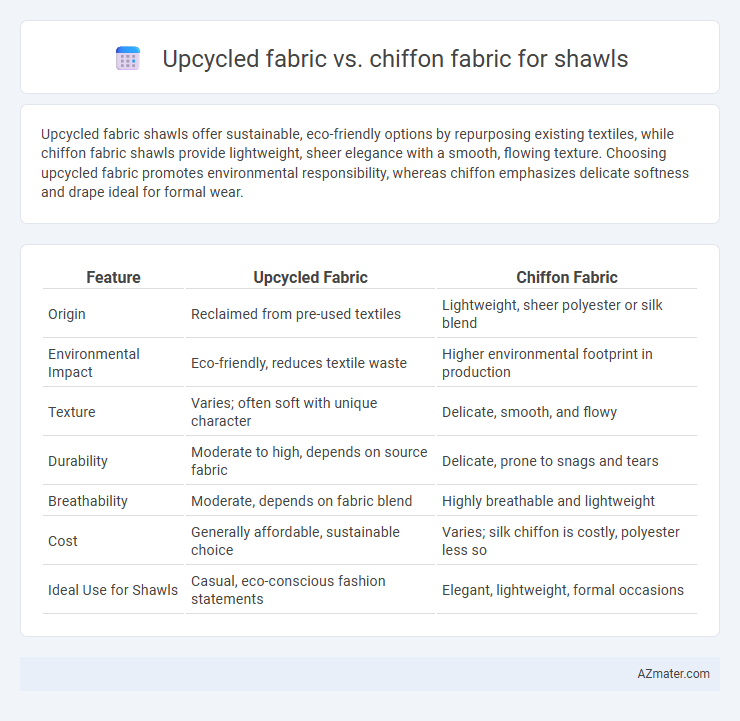 Upcycled fabric vs. chiffon fabric for shawls

Upcycled fabric shawls offer sustainable, eco-friendly options by repurposing existing textiles, while chiffon fabric shawls provide lightweight, sheer elegance with a smooth, flowing texture. Choosing upcycled fabric promotes environmental responsibility, whereas chiffon emphasizes delicate softness and drape ideal for formal wear.

| Feature | Upcycled Fabric | Chiffon Fabric |
|---|---|---|
| Origin | Reclaimed from pre-used textiles | Lightweight, sheer polyester or silk blend |
| Environmental Impact | Eco-friendly, reduces textile waste | Higher environmental footprint in production |
| Texture | Varies; often soft with unique character | Delicate, smooth, and flowy |
| Durability | Moderate to high, depends on source fabric | Delicate, prone to snags and tears |
| Breathability | Moderate, depends on fabric blend | Highly breathable and lightweight |
| Cost | Generally affordable, sustainable choice | Varies; silk chiffon is costly, polyester less so |
| Ideal Use for Shawls | Casual, eco-conscious fashion statements | Elegant, lightweight, formal occasions |

AZmater.com