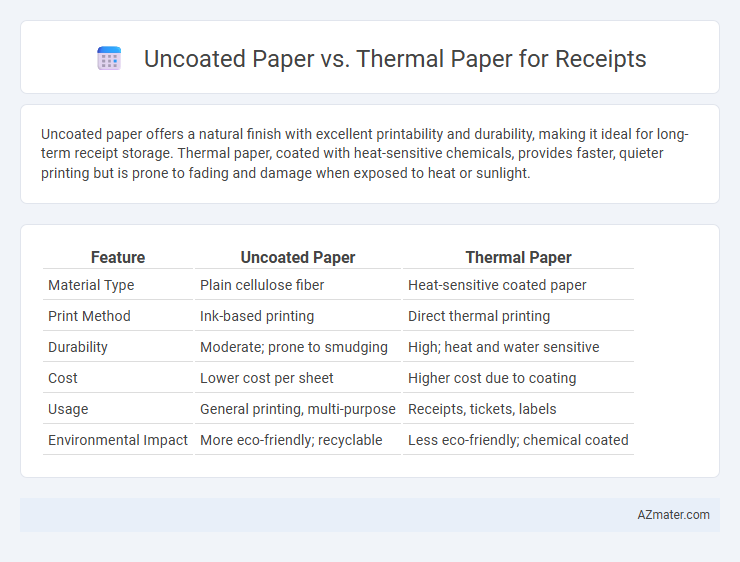 Uncoated Paper vs. Thermal Paper for Receipts

Uncoated paper offers a natural finish with excellent printability and durability, making it ideal for long-term receipt storage. Thermal paper, coated with heat-sensitive chemicals, provides faster, quieter printing but is prone to fading and damage when exposed to heat or sunlight.

| Feature | Uncoated Paper | Thermal Paper |
|---|---|---|
| Material Type | Plain cellulose fiber | Heat-sensitive coated paper |
| Print Method | Ink-based printing | Direct thermal printing |
| Durability | Moderate; prone to smudging | High; heat and water sensitive |
| Cost | Lower cost per sheet | Higher cost due to coating |
| Usage | General printing, multi-purpose | Receipts, tickets, labels |
| Environmental Impact | More eco-friendly; recyclable | Less eco-friendly; chemical coated |

AZmater.com