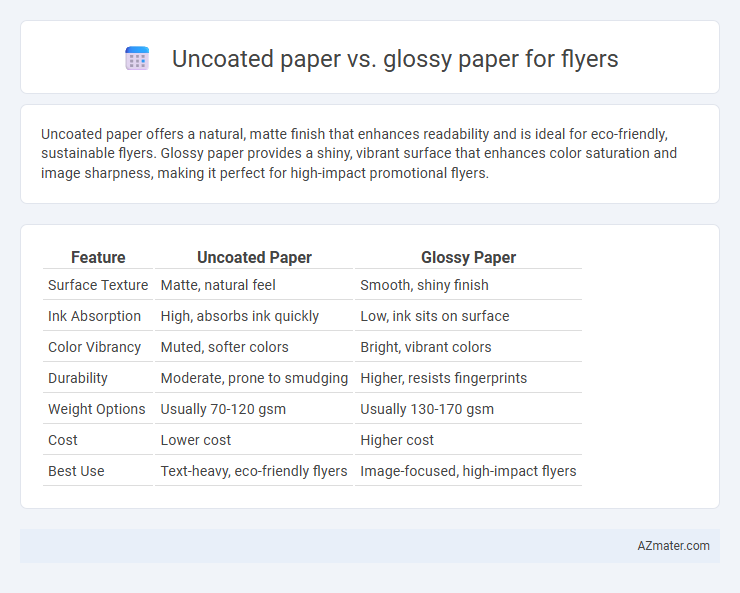 Uncoated paper vs. glossy paper for flyers

Uncoated paper offers a natural, matte finish that enhances readability and is ideal for eco-friendly, sustainable flyers. Glossy paper provides a shiny, vibrant surface that enhances color saturation and image sharpness, making it perfect for high-impact promotional flyers.

| Feature | Uncoated Paper | Glossy Paper |
|---|---|---|
| Surface Texture | Matte, natural feel | Smooth, shiny finish |
| Ink Absorption | High, absorbs ink quickly | Low, ink sits on surface |
| Color Vibrancy | Muted, softer colors | Bright, vibrant colors |
| Durability | Moderate, prone to smudging | Higher, resists fingerprints |
| Weight Options | Usually 70-120 gsm | Usually 130-170 gsm |
| Cost | Lower cost | Higher cost |
| Best Use | Text-heavy, eco-friendly flyers | Image-focused, high-impact flyers |

AZmater.com