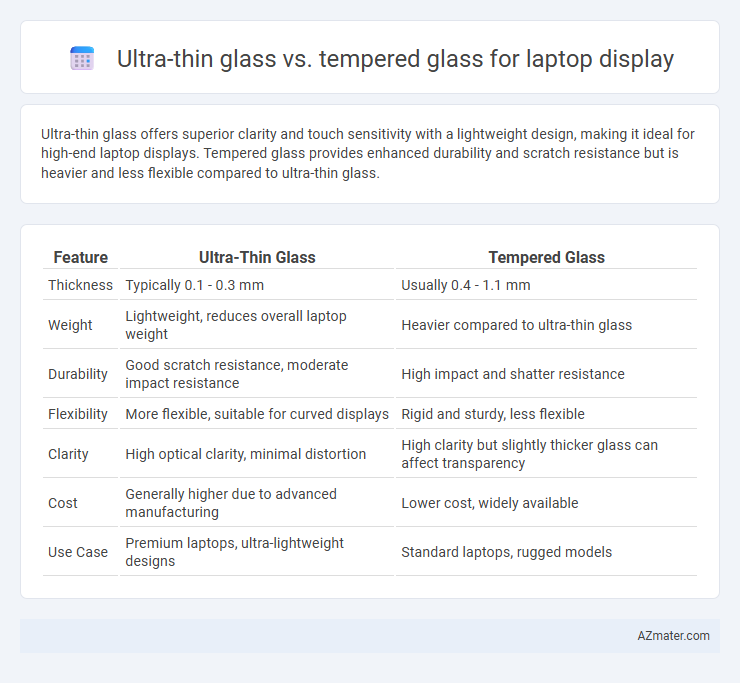 Ultra-thin glass vs. tempered glass for laptop display

Ultra-thin glass offers superior clarity and touch sensitivity with a lightweight design, making it ideal for high-end laptop displays. Tempered glass provides enhanced durability and scratch resistance but is heavier and less flexible compared to ultra-thin glass.

| Feature | Ultra-Thin Glass | Tempered Glass |
|---|---|---|
| Thickness | Typically 0.1 - 0.3 mm | Usually 0.4 - 1.1 mm |
| Weight | Lightweight, reduces overall laptop weight | Heavier compared to ultra-thin glass |
| Durability | Good scratch resistance, moderate impact resistance | High impact and shatter resistance |
| Flexibility | More flexible, suitable for curved displays | Rigid and sturdy, less flexible |
| Clarity | High optical clarity, minimal distortion | High clarity but slightly thicker glass can affect transparency |
| Cost | Generally higher due to advanced manufacturing | Lower cost, widely available |
| Use Case | Premium laptops, ultra-lightweight designs | Standard laptops, rugged models |

AZmater.com