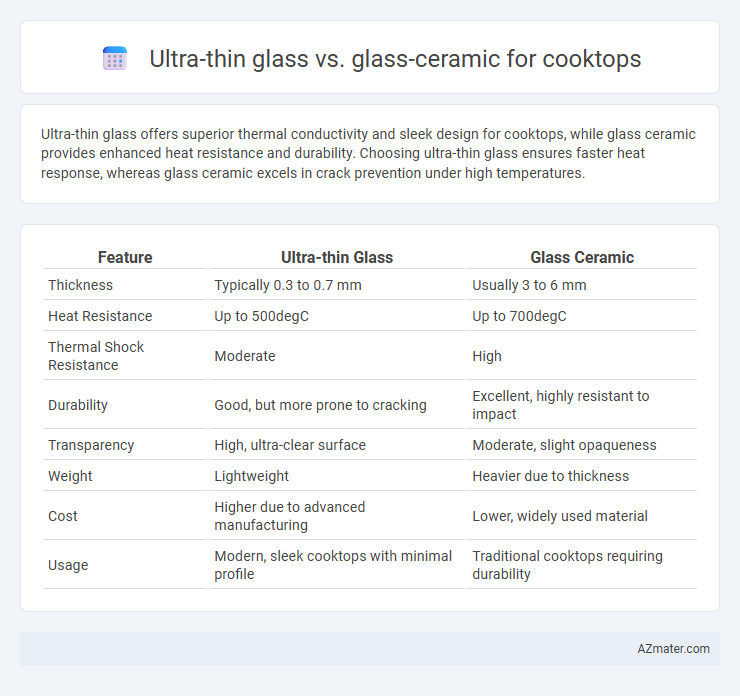 Ultra-thin glass vs. glass-ceramic for cooktops

Ultra-thin glass offers superior thermal conductivity and sleek design for cooktops, while glass ceramic provides enhanced heat resistance and durability. Choosing ultra-thin glass ensures faster heat response, whereas glass ceramic excels in crack prevention under high temperatures.

| Feature | Ultra-thin Glass | Glass Ceramic |
|---|---|---|
| Thickness | Typically 0.3 to 0.7 mm | Usually 3 to 6 mm |
| Heat Resistance | Up to 500degC | Up to 700degC |
| Thermal Shock Resistance | Moderate | High |
| Durability | Good, but more prone to cracking | Excellent, highly resistant to impact |
| Transparency | High, ultra-clear surface | Moderate, slight opaqueness |
| Weight | Lightweight | Heavier due to thickness |
| Cost | Higher due to advanced manufacturing | Lower, widely used material |
| Usage | Modern, sleek cooktops with minimal profile | Traditional cooktops requiring durability |

AZmater.com