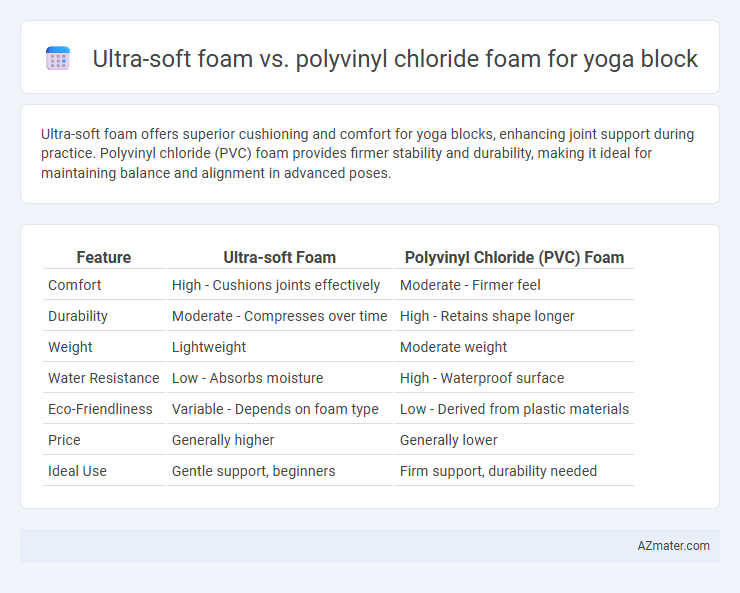 Ultra-soft foam vs. polyvinyl chloride foam for yoga block

Ultra-soft foam offers superior cushioning and comfort for yoga blocks, enhancing joint support during practice. Polyvinyl chloride (PVC) foam provides firmer stability and durability, making it ideal for maintaining balance and alignment in advanced poses.

| Feature | Ultra-soft Foam | Polyvinyl Chloride (PVC) Foam |
|---|---|---|
| Comfort | High - Cushions joints effectively | Moderate - Firmer feel |
| Durability | Moderate - Compresses over time | High - Retains shape longer |
| Weight | Lightweight | Moderate weight |
| Water Resistance | Low - Absorbs moisture | High - Waterproof surface |
| Eco-Friendliness | Variable - Depends on foam type | Low - Derived from plastic materials |
| Price | Generally higher | Generally lower |
| Ideal Use | Gentle support, beginners | Firm support, durability needed |

AZmater.com