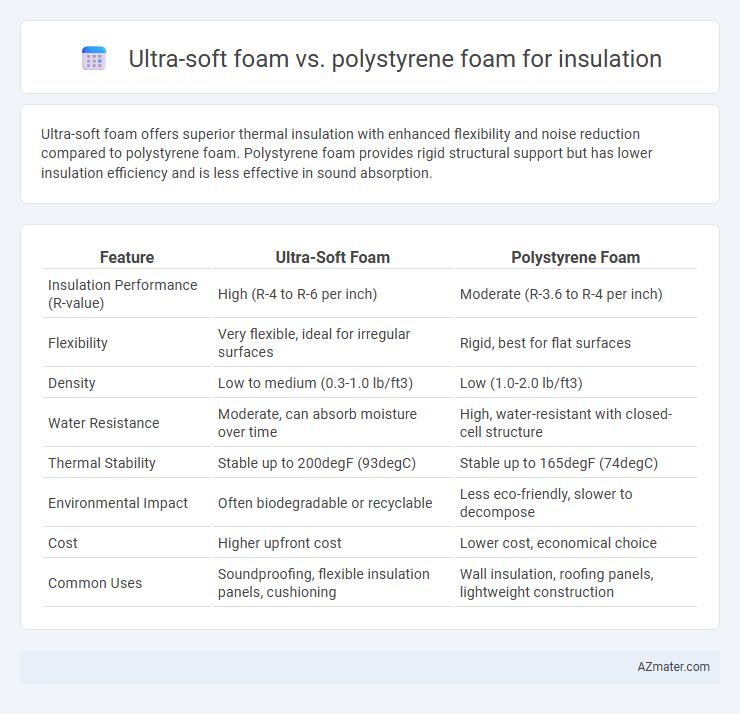 Ultra-soft foam vs. polystyrene foam for insulation

Ultra-soft foam offers superior thermal insulation with enhanced flexibility and noise reduction compared to polystyrene foam. Polystyrene foam provides rigid structural support but has lower insulation efficiency and is less effective in sound absorption.

| Feature | Ultra-Soft Foam | Polystyrene Foam |
|---|---|---|
| Insulation Performance (R-value) | High (R-4 to R-6 per inch) | Moderate (R-3.6 to R-4 per inch) |
| Flexibility | Very flexible, ideal for irregular surfaces | Rigid, best for flat surfaces |
| Density | Low to medium (0.3-1.0 lb/ft3) | Low (1.0-2.0 lb/ft3) |
| Water Resistance | Moderate, can absorb moisture over time | High, water-resistant with closed-cell structure |
| Thermal Stability | Stable up to 200degF (93degC) | Stable up to 165degF (74degC) |
| Environmental Impact | Often biodegradable or recyclable | Less eco-friendly, slower to decompose |
| Cost | Higher upfront cost | Lower cost, economical choice |
| Common Uses | Soundproofing, flexible insulation panels, cushioning | Wall insulation, roofing panels, lightweight construction |

AZmater.com