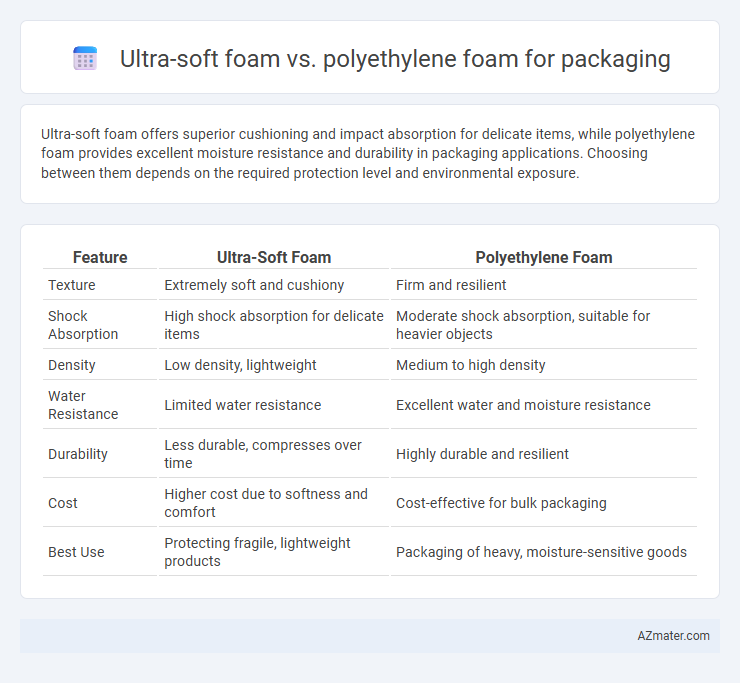 Ultra-soft foam vs. polyethylene foam for packaging

Ultra-soft foam offers superior cushioning and impact absorption for delicate items, while polyethylene foam provides excellent moisture resistance and durability in packaging applications. Choosing between them depends on the required protection level and environmental exposure.

| Feature | Ultra-Soft Foam | Polyethylene Foam |
|---|---|---|
| Texture | Extremely soft and cushiony | Firm and resilient |
| Shock Absorption | High shock absorption for delicate items | Moderate shock absorption, suitable for heavier objects |
| Density | Low density, lightweight | Medium to high density |
| Water Resistance | Limited water resistance | Excellent water and moisture resistance |
| Durability | Less durable, compresses over time | Highly durable and resilient |
| Cost | Higher cost due to softness and comfort | Cost-effective for bulk packaging |
| Best Use | Protecting fragile, lightweight products | Packaging of heavy, moisture-sensitive goods |

AZmater.com