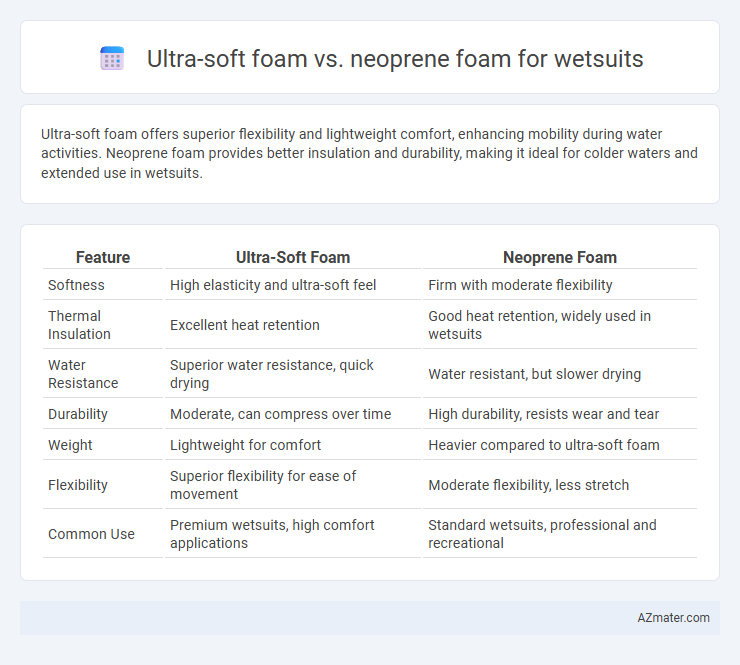 Ultra-soft foam vs. neoprene foam for wetsuits

Ultra-soft foam offers superior flexibility and lightweight comfort, enhancing mobility during water activities. Neoprene foam provides better insulation and durability, making it ideal for colder waters and extended use in wetsuits.

| Feature | Ultra-Soft Foam | Neoprene Foam |
|---|---|---|
| Softness | High elasticity and ultra-soft feel | Firm with moderate flexibility |
| Thermal Insulation | Excellent heat retention | Good heat retention, widely used in wetsuits |
| Water Resistance | Superior water resistance, quick drying | Water resistant, but slower drying |
| Durability | Moderate, can compress over time | High durability, resists wear and tear |
| Weight | Lightweight for comfort | Heavier compared to ultra-soft foam |
| Flexibility | Superior flexibility for ease of movement | Moderate flexibility, less stretch |
| Common Use | Premium wetsuits, high comfort applications | Standard wetsuits, professional and recreational |

AZmater.com