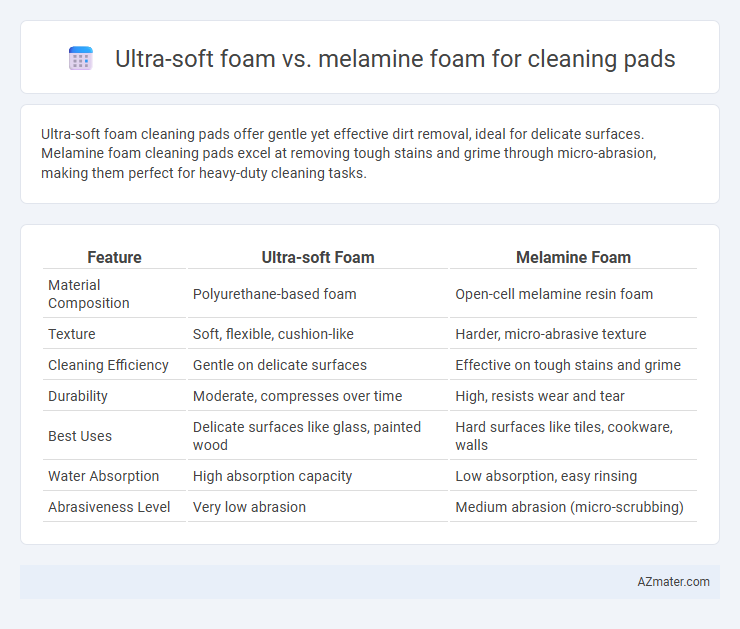 Ultra-soft foam vs. melamine foam for cleaning pads

Ultra-soft foam cleaning pads offer gentle yet effective dirt removal, ideal for delicate surfaces. Melamine foam cleaning pads excel at removing tough stains and grime through micro-abrasion, making them perfect for heavy-duty cleaning tasks.

| Feature | Ultra-soft Foam | Melamine Foam |
|---|---|---|
| Material Composition | Polyurethane-based foam | Open-cell melamine resin foam |
| Texture | Soft, flexible, cushion-like | Harder, micro-abrasive texture |
| Cleaning Efficiency | Gentle on delicate surfaces | Effective on tough stains and grime |
| Durability | Moderate, compresses over time | High, resists wear and tear |
| Best Uses | Delicate surfaces like glass, painted wood | Hard surfaces like tiles, cookware, walls |
| Water Absorption | High absorption capacity | Low absorption, easy rinsing |
| Abrasiveness Level | Very low abrasion | Medium abrasion (micro-scrubbing) |

AZmater.com