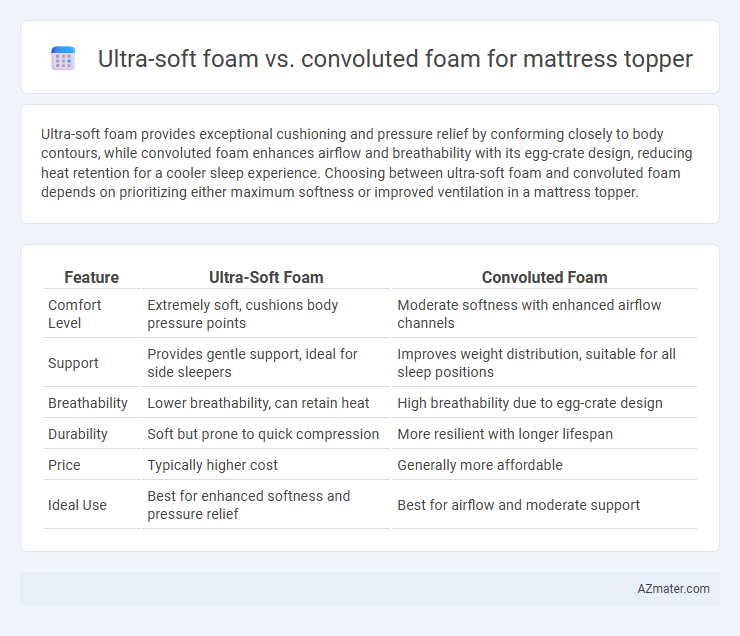 Ultra-soft foam vs. convoluted foam for mattress topper

Ultra-soft foam provides exceptional cushioning and pressure relief by conforming closely to body contours, while convoluted foam enhances airflow and breathability with its egg-crate design, reducing heat retention for a cooler sleep experience. Choosing between ultra-soft foam and convoluted foam depends on prioritizing either maximum softness or improved ventilation in a mattress topper.

| Feature | Ultra-Soft Foam | Convoluted Foam |
|---|---|---|
| Comfort Level | Extremely soft, cushions body pressure points | Moderate softness with enhanced airflow channels |
| Support | Provides gentle support, ideal for side sleepers | Improves weight distribution, suitable for all sleep positions |
| Breathability | Lower breathability, can retain heat | High breathability due to egg-crate design |
| Durability | Soft but prone to quick compression | More resilient with longer lifespan |
| Price | Typically higher cost | Generally more affordable |
| Ideal Use | Best for enhanced softness and pressure relief | Best for airflow and moderate support |

AZmater.com