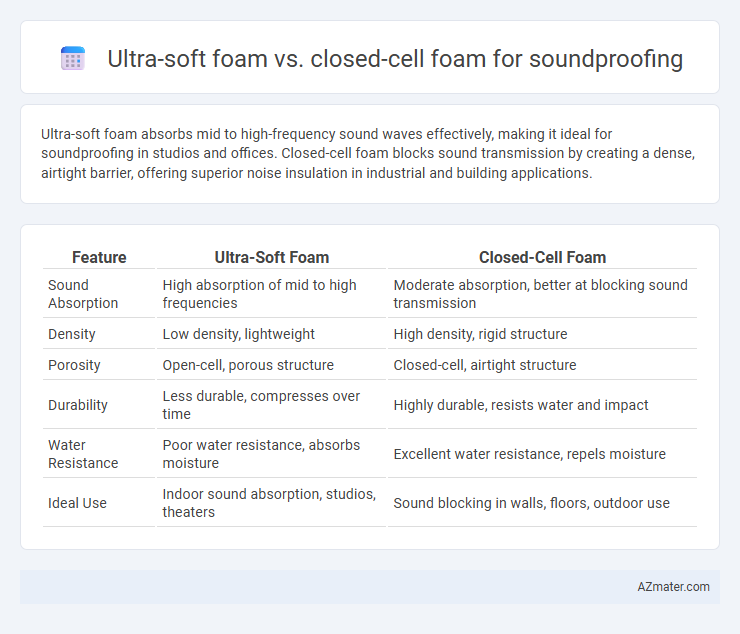 Ultra-soft foam vs. closed-cell foam for soundproofing

Ultra-soft foam absorbs mid to high-frequency sound waves effectively, making it ideal for soundproofing in studios and offices. Closed-cell foam blocks sound transmission by creating a dense, airtight barrier, offering superior noise insulation in industrial and building applications.

| Feature | Ultra-Soft Foam | Closed-Cell Foam |
|---|---|---|
| Sound Absorption | High absorption of mid to high frequencies | Moderate absorption, better at blocking sound transmission |
| Density | Low density, lightweight | High density, rigid structure |
| Porosity | Open-cell, porous structure | Closed-cell, airtight structure |
| Durability | Less durable, compresses over time | Highly durable, resists water and impact |
| Water Resistance | Poor water resistance, absorbs moisture | Excellent water resistance, repels moisture |
| Ideal Use | Indoor sound absorption, studios, theaters | Sound blocking in walls, floors, outdoor use |

AZmater.com