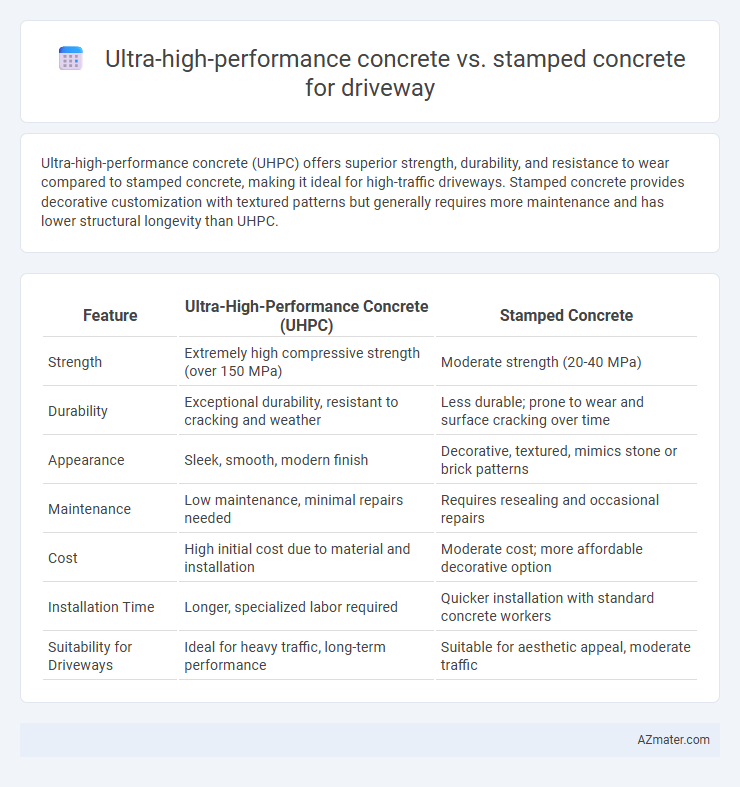 Ultra-high-performance concrete vs. stamped concrete for driveway

Ultra-high-performance concrete (UHPC) offers superior strength, durability, and resistance to wear compared to stamped concrete, making it ideal for high-traffic driveways. Stamped concrete provides decorative customization with textured patterns but generally requires more maintenance and has lower structural longevity than UHPC.

| Feature | Ultra-High-Performance Concrete (UHPC) | Stamped Concrete |
|---|---|---|
| Strength | Extremely high compressive strength (over 150 MPa) | Moderate strength (20-40 MPa) |
| Durability | Exceptional durability, resistant to cracking and weather | Less durable; prone to wear and surface cracking over time |
| Appearance | Sleek, smooth, modern finish | Decorative, textured, mimics stone or brick patterns |
| Maintenance | Low maintenance, minimal repairs needed | Requires resealing and occasional repairs |
| Cost | High initial cost due to material and installation | Moderate cost; more affordable decorative option |
| Installation Time | Longer, specialized labor required | Quicker installation with standard concrete workers |
| Suitability for Driveways | Ideal for heavy traffic, long-term performance | Suitable for aesthetic appeal, moderate traffic |

AZmater.com