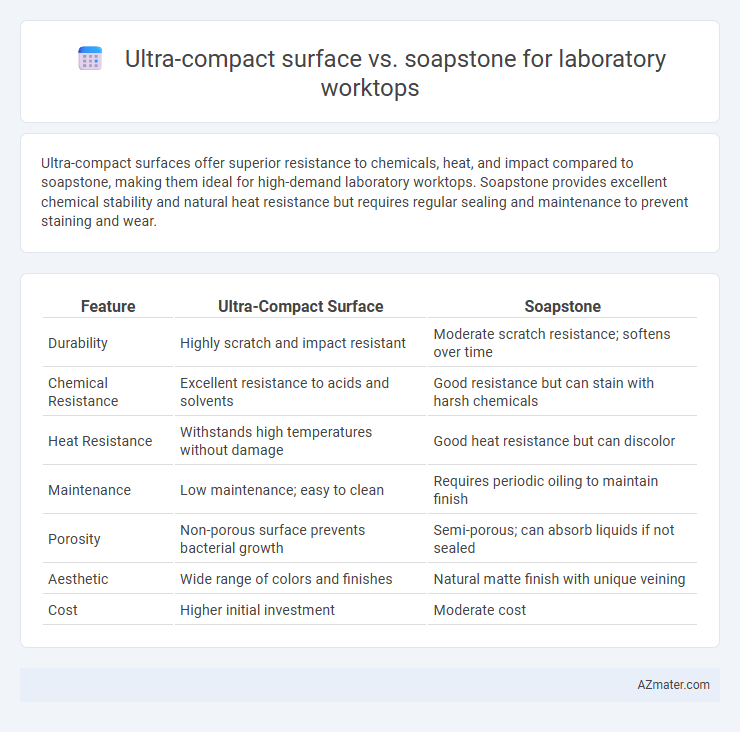 Ultra-compact surface vs. soapstone for laboratory worktops

Ultra-compact surfaces offer superior resistance to chemicals, heat, and impact compared to soapstone, making them ideal for high-demand laboratory worktops. Soapstone provides excellent chemical stability and natural heat resistance but requires regular sealing and maintenance to prevent staining and wear.

| Feature | Ultra-Compact Surface | Soapstone |
|---|---|---|
| Durability | Highly scratch and impact resistant | Moderate scratch resistance; softens over time |
| Chemical Resistance | Excellent resistance to acids and solvents | Good resistance but can stain with harsh chemicals |
| Heat Resistance | Withstands high temperatures without damage | Good heat resistance but can discolor |
| Maintenance | Low maintenance; easy to clean | Requires periodic oiling to maintain finish |
| Porosity | Non-porous surface prevents bacterial growth | Semi-porous; can absorb liquids if not sealed |
| Aesthetic | Wide range of colors and finishes | Natural matte finish with unique veining |
| Cost | Higher initial investment | Moderate cost |

AZmater.com