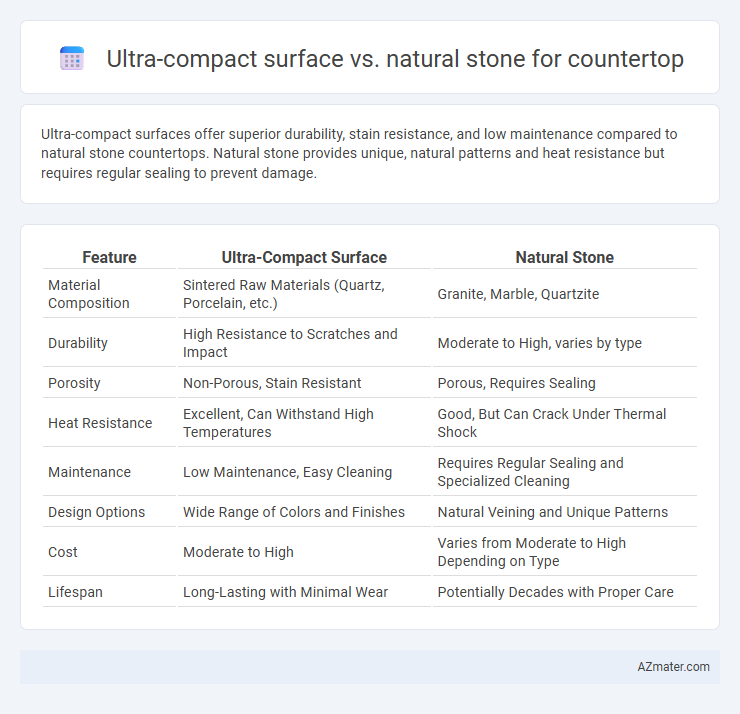 Ultra-compact surface vs. natural stone for countertop

Ultra-compact surfaces offer superior durability, stain resistance, and low maintenance compared to natural stone countertops. Natural stone provides unique, natural patterns and heat resistance but requires regular sealing to prevent damage.

| Feature | Ultra-Compact Surface | Natural Stone |
|---|---|---|
| Material Composition | Sintered Raw Materials (Quartz, Porcelain, etc.) | Granite, Marble, Quartzite |
| Durability | High Resistance to Scratches and Impact | Moderate to High, varies by type |
| Porosity | Non-Porous, Stain Resistant | Porous, Requires Sealing |
| Heat Resistance | Excellent, Can Withstand High Temperatures | Good, But Can Crack Under Thermal Shock |
| Maintenance | Low Maintenance, Easy Cleaning | Requires Regular Sealing and Specialized Cleaning |
| Design Options | Wide Range of Colors and Finishes | Natural Veining and Unique Patterns |
| Cost | Moderate to High | Varies from Moderate to High Depending on Type |
| Lifespan | Long-Lasting with Minimal Wear | Potentially Decades with Proper Care |

AZmater.com