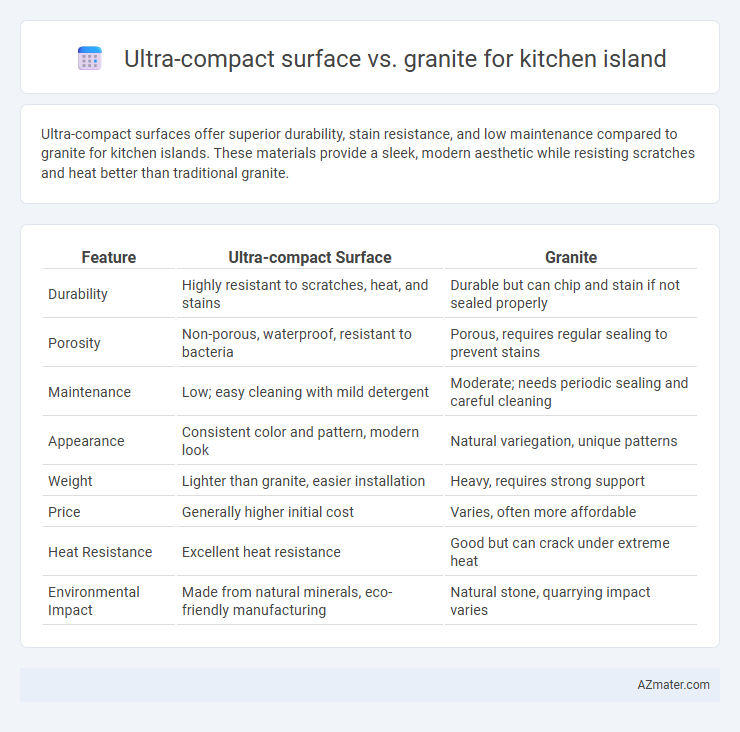 Ultra-compact surface vs. granite for kitchen island

Ultra-compact surfaces offer superior durability, stain resistance, and low maintenance compared to granite for kitchen islands. These materials provide a sleek, modern aesthetic while resisting scratches and heat better than traditional granite.

| Feature | Ultra-compact Surface | Granite |
|---|---|---|
| Durability | Highly resistant to scratches, heat, and stains | Durable but can chip and stain if not sealed properly |
| Porosity | Non-porous, waterproof, resistant to bacteria | Porous, requires regular sealing to prevent stains |
| Maintenance | Low; easy cleaning with mild detergent | Moderate; needs periodic sealing and careful cleaning |
| Appearance | Consistent color and pattern, modern look | Natural variegation, unique patterns |
| Weight | Lighter than granite, easier installation | Heavy, requires strong support |
| Price | Generally higher initial cost | Varies, often more affordable |
| Heat Resistance | Excellent heat resistance | Good but can crack under extreme heat |
| Environmental Impact | Made from natural minerals, eco-friendly manufacturing | Natural stone, quarrying impact varies |

AZmater.com