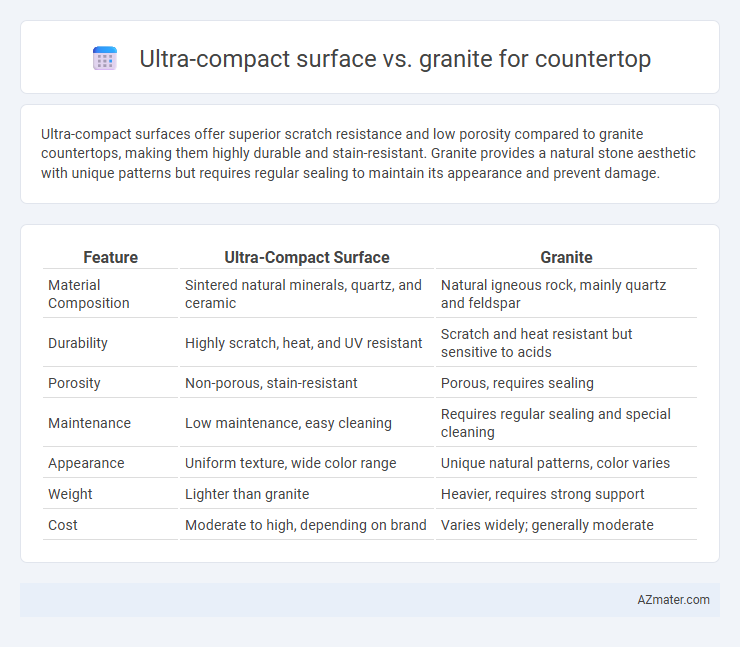 Ultra-compact surface vs. granite for countertop

Ultra-compact surfaces offer superior scratch resistance and low porosity compared to granite countertops, making them highly durable and stain-resistant. Granite provides a natural stone aesthetic with unique patterns but requires regular sealing to maintain its appearance and prevent damage.

| Feature | Ultra-Compact Surface | Granite |
|---|---|---|
| Material Composition | Sintered natural minerals, quartz, and ceramic | Natural igneous rock, mainly quartz and feldspar |
| Durability | Highly scratch, heat, and UV resistant | Scratch and heat resistant but sensitive to acids |
| Porosity | Non-porous, stain-resistant | Porous, requires sealing |
| Maintenance | Low maintenance, easy cleaning | Requires regular sealing and special cleaning |
| Appearance | Uniform texture, wide color range | Unique natural patterns, color varies |
| Weight | Lighter than granite | Heavier, requires strong support |
| Cost | Moderate to high, depending on brand | Varies widely; generally moderate |

AZmater.com