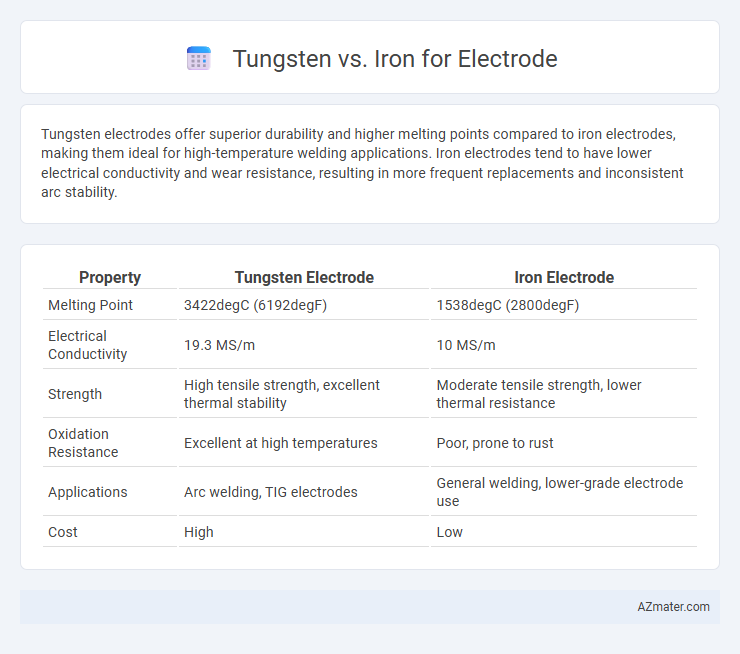 Tungsten vs. Iron for Electrode

Tungsten electrodes offer superior durability and higher melting points compared to iron electrodes, making them ideal for high-temperature welding applications. Iron electrodes tend to have lower electrical conductivity and wear resistance, resulting in more frequent replacements and inconsistent arc stability.

| Property | Tungsten Electrode | Iron Electrode |
|---|---|---|
| Melting Point | 3422degC (6192degF) | 1538degC (2800degF) |
| Electrical Conductivity | 19.3 MS/m | 10 MS/m |
| Strength | High tensile strength, excellent thermal stability | Moderate tensile strength, lower thermal resistance |
| Oxidation Resistance | Excellent at high temperatures | Poor, prone to rust |
| Applications | Arc welding, TIG electrodes | General welding, lower-grade electrode use |
| Cost | High | Low |

AZmater.com