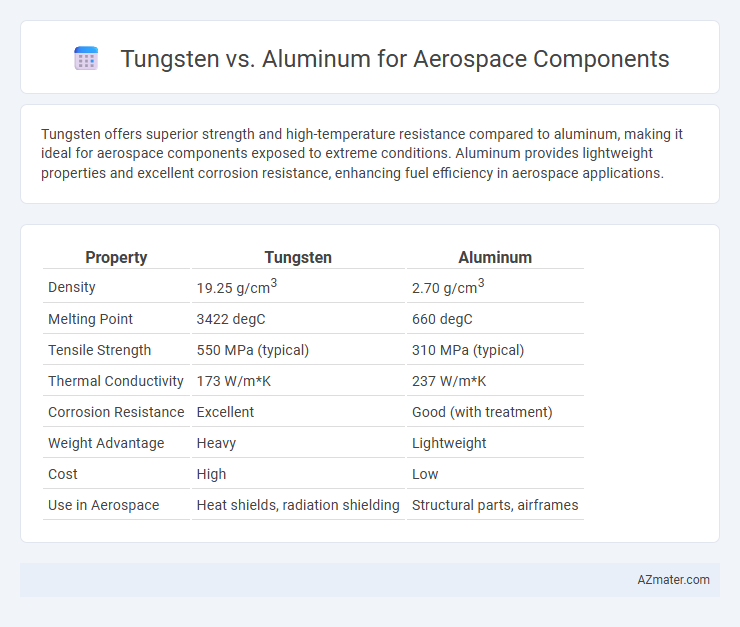 Tungsten vs. Aluminum for Aerospace Components

Tungsten offers superior strength and high-temperature resistance compared to aluminum, making it ideal for aerospace components exposed to extreme conditions. Aluminum provides lightweight properties and excellent corrosion resistance, enhancing fuel efficiency in aerospace applications.

| Property | Tungsten | Aluminum |
|---|---|---|
| Density | 19.25 g/cm$^3$ | 2.70 g/cm$^3$ |
| Melting Point | 3422 degC | 660 degC |
| Tensile Strength | 550 MPa (typical) | 310 MPa (typical) |
| Thermal Conductivity | 173 W/m*K | 237 W/m*K |
| Corrosion Resistance | Excellent | Good (with treatment) |
| Weight Advantage | Heavy | Lightweight |
| Cost | High | Low |
| Use in Aerospace | Heat shields, radiation shielding | Structural parts, airframes |

AZmater.com