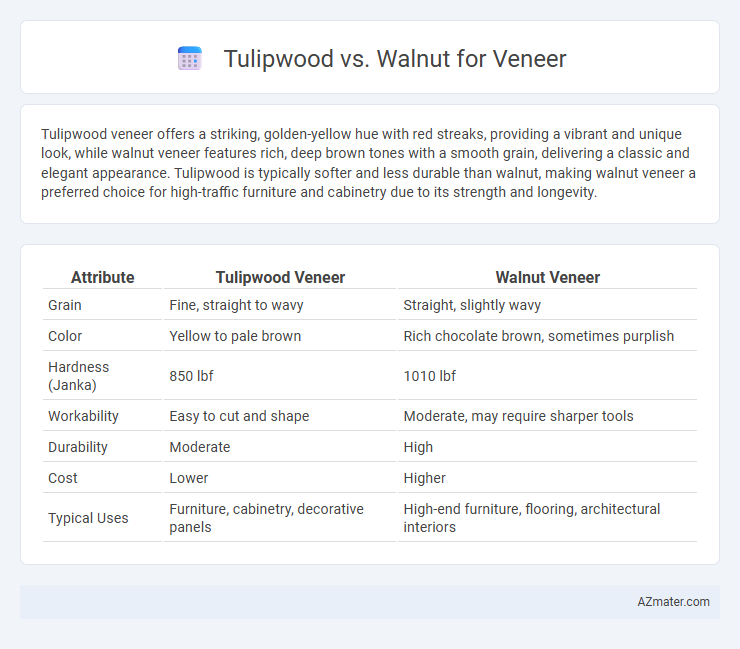 Tulipwood vs. Walnut for Veneer

Tulipwood veneer offers a striking, golden-yellow hue with red streaks, providing a vibrant and unique look, while walnut veneer features rich, deep brown tones with a smooth grain, delivering a classic and elegant appearance. Tulipwood is typically softer and less durable than walnut, making walnut veneer a preferred choice for high-traffic furniture and cabinetry due to its strength and longevity.

| Attribute | Tulipwood Veneer | Walnut Veneer |
|---|---|---|
| Grain | Fine, straight to wavy | Straight, slightly wavy |
| Color | Yellow to pale brown | Rich chocolate brown, sometimes purplish |
| Hardness (Janka) | 850 lbf | 1010 lbf |
| Workability | Easy to cut and shape | Moderate, may require sharper tools |
| Durability | Moderate | High |
| Cost | Lower | Higher |
| Typical Uses | Furniture, cabinetry, decorative panels | High-end furniture, flooring, architectural interiors |

AZmater.com