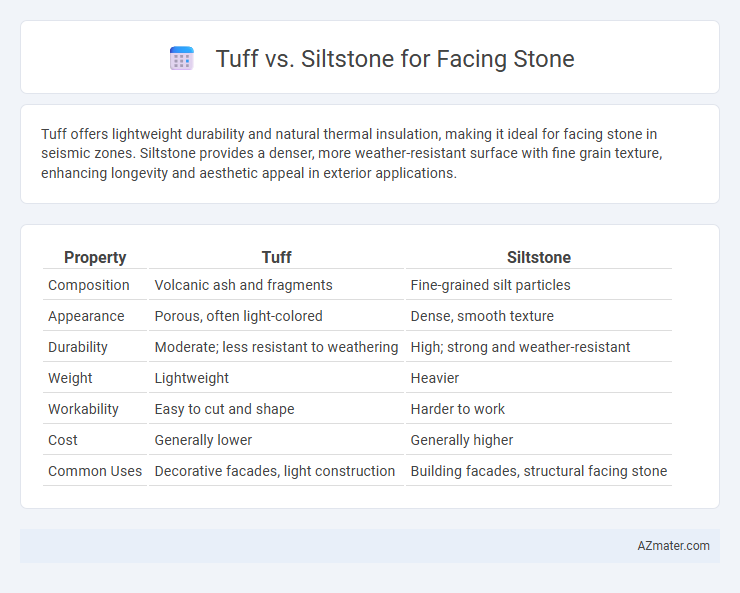 Tuff vs. Siltstone for Facing Stone

Tuff offers lightweight durability and natural thermal insulation, making it ideal for facing stone in seismic zones. Siltstone provides a denser, more weather-resistant surface with fine grain texture, enhancing longevity and aesthetic appeal in exterior applications.

| Property | Tuff | Siltstone |
|---|---|---|
| Composition | Volcanic ash and fragments | Fine-grained silt particles |
| Appearance | Porous, often light-colored | Dense, smooth texture |
| Durability | Moderate; less resistant to weathering | High; strong and weather-resistant |
| Weight | Lightweight | Heavier |
| Workability | Easy to cut and shape | Harder to work |
| Cost | Generally lower | Generally higher |
| Common Uses | Decorative facades, light construction | Building facades, structural facing stone |

AZmater.com