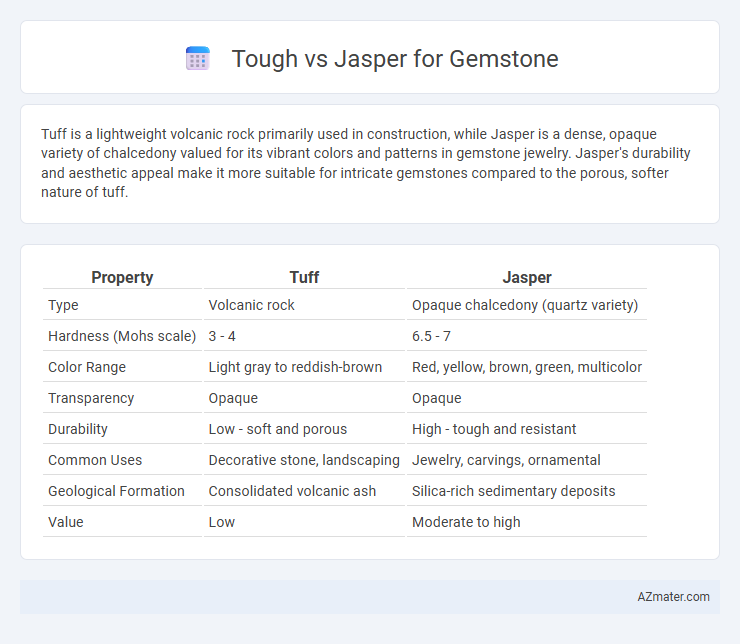 Tough vs Jasper for Gemstone

Tuff is a lightweight volcanic rock primarily used in construction, while Jasper is a dense, opaque variety of chalcedony valued for its vibrant colors and patterns in gemstone jewelry. Jasper's durability and aesthetic appeal make it more suitable for intricate gemstones compared to the porous, softer nature of tuff.

| Property | Tuff | Jasper |
|---|---|---|
| Type | Volcanic rock | Opaque chalcedony (quartz variety) |
| Hardness (Mohs scale) | 3 - 4 | 6.5 - 7 |
| Color Range | Light gray to reddish-brown | Red, yellow, brown, green, multicolor |
| Transparency | Opaque | Opaque |
| Durability | Low - soft and porous | High - tough and resistant |
| Common Uses | Decorative stone, landscaping | Jewelry, carvings, ornamental |
| Geological Formation | Consolidated volcanic ash | Silica-rich sedimentary deposits |
| Value | Low | Moderate to high |

AZmater.com