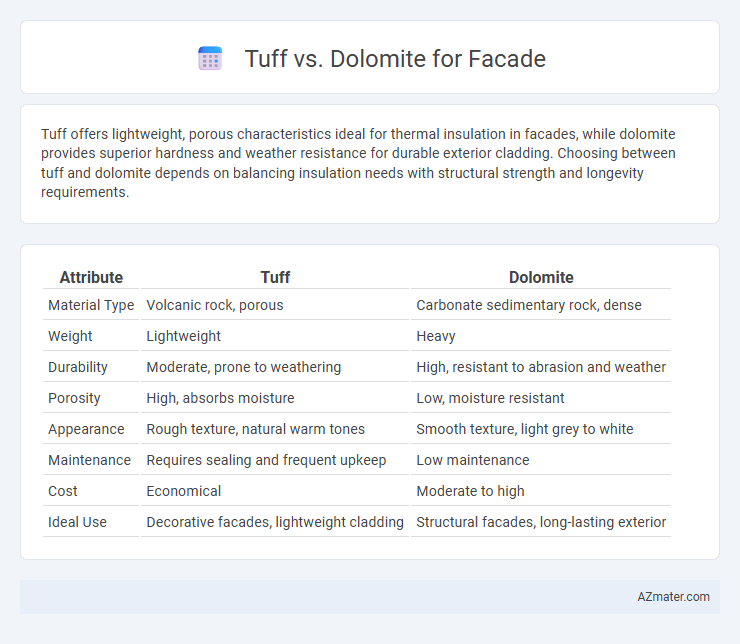 Tuff vs. Dolomite for Facade

Tuff offers lightweight, porous characteristics ideal for thermal insulation in facades, while dolomite provides superior hardness and weather resistance for durable exterior cladding. Choosing between tuff and dolomite depends on balancing insulation needs with structural strength and longevity requirements.

| Attribute | Tuff | Dolomite |
|---|---|---|
| Material Type | Volcanic rock, porous | Carbonate sedimentary rock, dense |
| Weight | Lightweight | Heavy |
| Durability | Moderate, prone to weathering | High, resistant to abrasion and weather |
| Porosity | High, absorbs moisture | Low, moisture resistant |
| Appearance | Rough texture, natural warm tones | Smooth texture, light grey to white |
| Maintenance | Requires sealing and frequent upkeep | Low maintenance |
| Cost | Economical | Moderate to high |
| Ideal Use | Decorative facades, lightweight cladding | Structural facades, long-lasting exterior |

AZmater.com