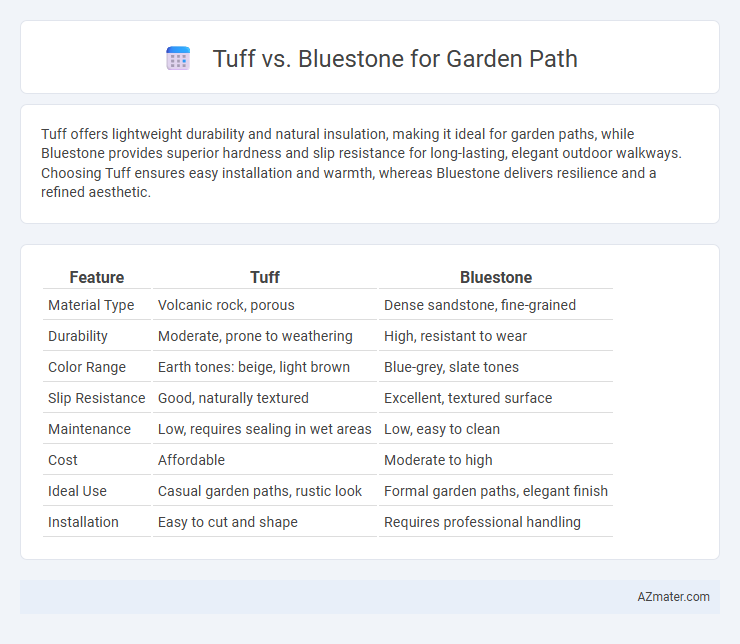 Tuff vs. Bluestone for Garden Path

Tuff offers lightweight durability and natural insulation, making it ideal for garden paths, while Bluestone provides superior hardness and slip resistance for long-lasting, elegant outdoor walkways. Choosing Tuff ensures easy installation and warmth, whereas Bluestone delivers resilience and a refined aesthetic.

| Feature | Tuff | Bluestone |
|---|---|---|
| Material Type | Volcanic rock, porous | Dense sandstone, fine-grained |
| Durability | Moderate, prone to weathering | High, resistant to wear |
| Color Range | Earth tones: beige, light brown | Blue-grey, slate tones |
| Slip Resistance | Good, naturally textured | Excellent, textured surface |
| Maintenance | Low, requires sealing in wet areas | Low, easy to clean |
| Cost | Affordable | Moderate to high |
| Ideal Use | Casual garden paths, rustic look | Formal garden paths, elegant finish |
| Installation | Easy to cut and shape | Requires professional handling |

AZmater.com