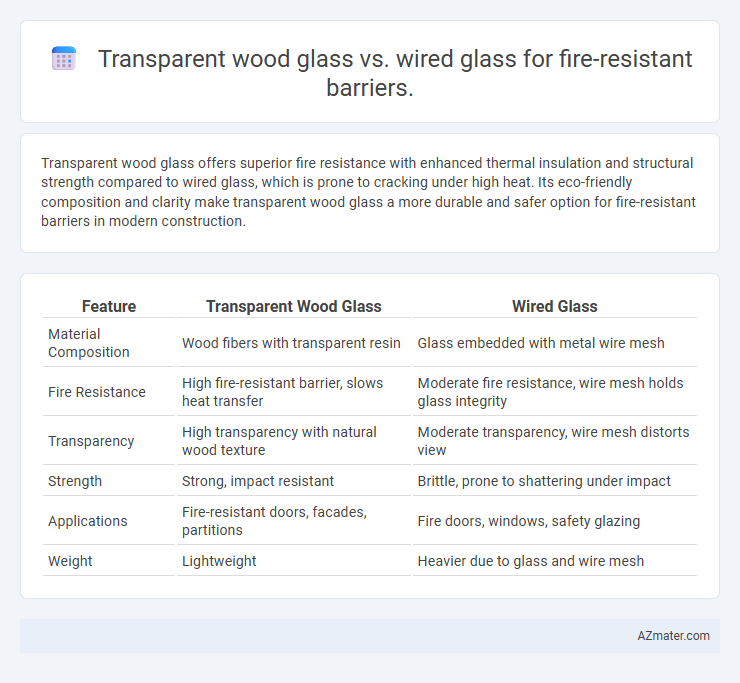 Transparent wood glass vs. wired glass for fire-resistant barriers.

Transparent wood glass offers superior fire resistance with enhanced thermal insulation and structural strength compared to wired glass, which is prone to cracking under high heat. Its eco-friendly composition and clarity make transparent wood glass a more durable and safer option for fire-resistant barriers in modern construction.

| Feature | Transparent Wood Glass | Wired Glass |
|---|---|---|
| Material Composition | Wood fibers with transparent resin | Glass embedded with metal wire mesh |
| Fire Resistance | High fire-resistant barrier, slows heat transfer | Moderate fire resistance, wire mesh holds glass integrity |
| Transparency | High transparency with natural wood texture | Moderate transparency, wire mesh distorts view |
| Strength | Strong, impact resistant | Brittle, prone to shattering under impact |
| Applications | Fire-resistant doors, facades, partitions | Fire doors, windows, safety glazing |
| Weight | Lightweight | Heavier due to glass and wire mesh |

AZmater.com