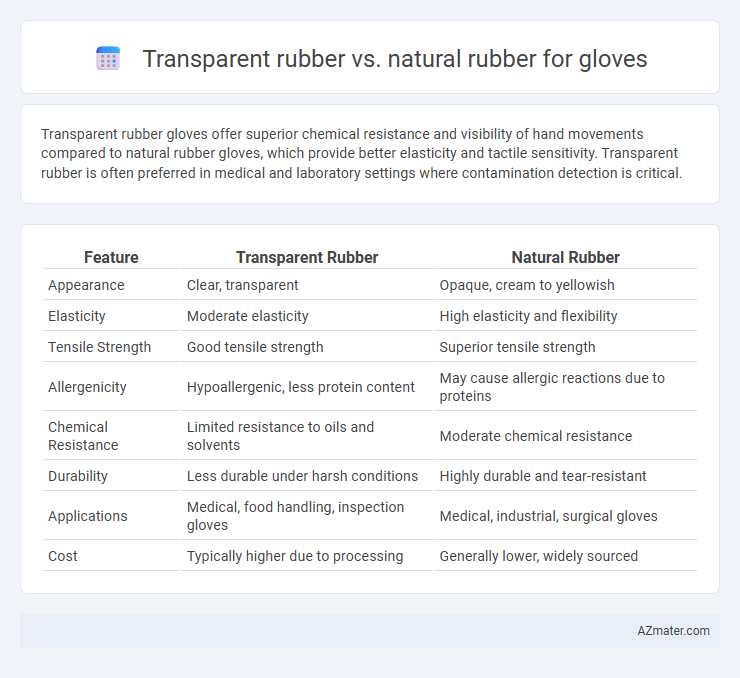 Transparent rubber vs. natural rubber for gloves

Transparent rubber gloves offer superior chemical resistance and visibility of hand movements compared to natural rubber gloves, which provide better elasticity and tactile sensitivity. Transparent rubber is often preferred in medical and laboratory settings where contamination detection is critical.

| Feature | Transparent Rubber | Natural Rubber |
|---|---|---|
| Appearance | Clear, transparent | Opaque, cream to yellowish |
| Elasticity | Moderate elasticity | High elasticity and flexibility |
| Tensile Strength | Good tensile strength | Superior tensile strength |
| Allergenicity | Hypoallergenic, less protein content | May cause allergic reactions due to proteins |
| Chemical Resistance | Limited resistance to oils and solvents | Moderate chemical resistance |
| Durability | Less durable under harsh conditions | Highly durable and tear-resistant |
| Applications | Medical, food handling, inspection gloves | Medical, industrial, surgical gloves |
| Cost | Typically higher due to processing | Generally lower, widely sourced |

AZmater.com