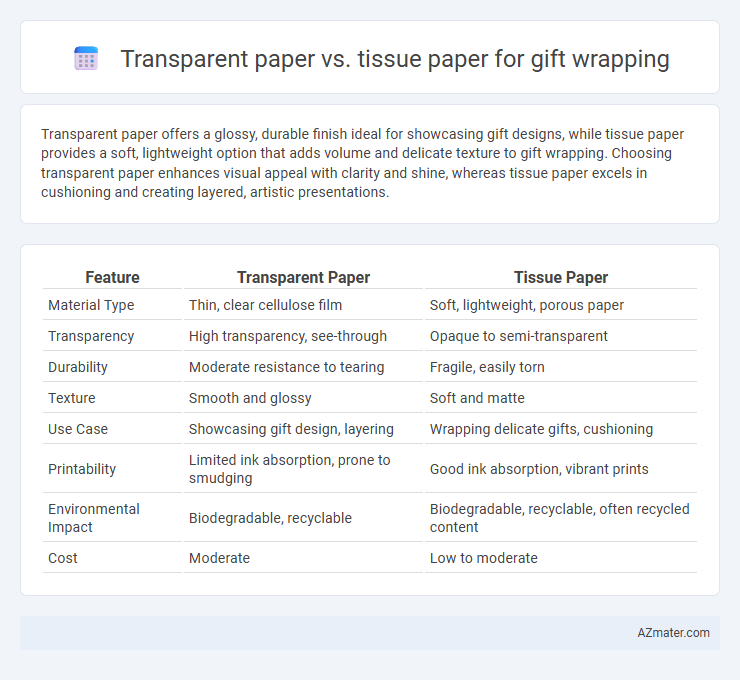 Transparent paper vs. tissue paper for gift wrapping

Transparent paper offers a glossy, durable finish ideal for showcasing gift designs, while tissue paper provides a soft, lightweight option that adds volume and delicate texture to gift wrapping. Choosing transparent paper enhances visual appeal with clarity and shine, whereas tissue paper excels in cushioning and creating layered, artistic presentations.

| Feature | Transparent Paper | Tissue Paper |
|---|---|---|
| Material Type | Thin, clear cellulose film | Soft, lightweight, porous paper |
| Transparency | High transparency, see-through | Opaque to semi-transparent |
| Durability | Moderate resistance to tearing | Fragile, easily torn |
| Texture | Smooth and glossy | Soft and matte |
| Use Case | Showcasing gift design, layering | Wrapping delicate gifts, cushioning |
| Printability | Limited ink absorption, prone to smudging | Good ink absorption, vibrant prints |
| Environmental Impact | Biodegradable, recyclable | Biodegradable, recyclable, often recycled content |
| Cost | Moderate | Low to moderate |

AZmater.com