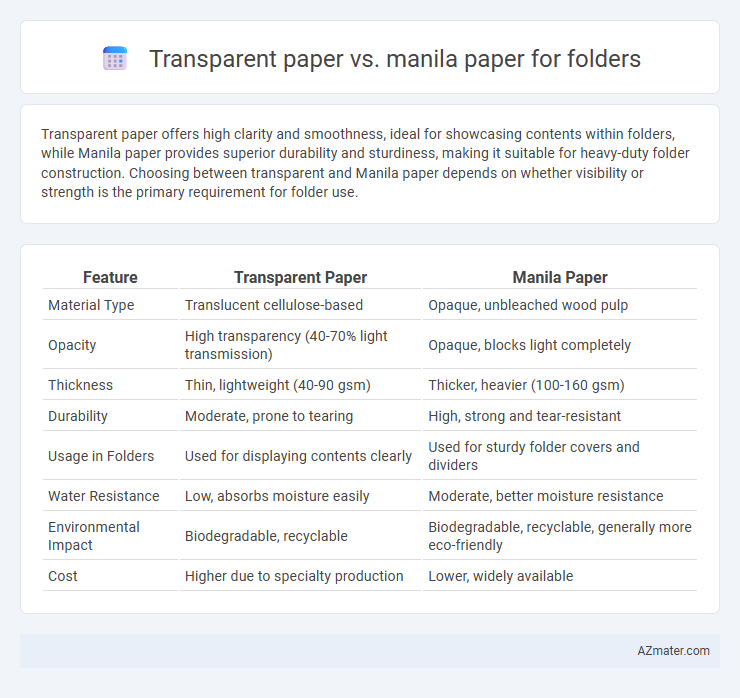 Transparent paper vs. manila paper for folders

Transparent paper offers high clarity and smoothness, ideal for showcasing contents within folders, while Manila paper provides superior durability and sturdiness, making it suitable for heavy-duty folder construction. Choosing between transparent and Manila paper depends on whether visibility or strength is the primary requirement for folder use.

| Feature | Transparent Paper | Manila Paper |
|---|---|---|
| Material Type | Translucent cellulose-based | Opaque, unbleached wood pulp |
| Opacity | High transparency (40-70% light transmission) | Opaque, blocks light completely |
| Thickness | Thin, lightweight (40-90 gsm) | Thicker, heavier (100-160 gsm) |
| Durability | Moderate, prone to tearing | High, strong and tear-resistant |
| Usage in Folders | Used for displaying contents clearly | Used for sturdy folder covers and dividers |
| Water Resistance | Low, absorbs moisture easily | Moderate, better moisture resistance |
| Environmental Impact | Biodegradable, recyclable | Biodegradable, recyclable, generally more eco-friendly |
| Cost | Higher due to specialty production | Lower, widely available |

AZmater.com