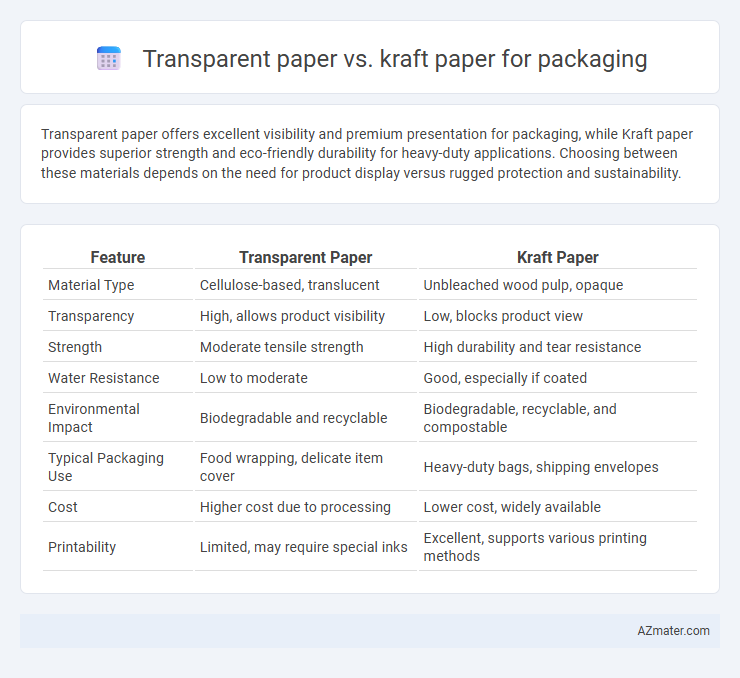 Transparent paper vs. kraft paper for packaging

Transparent paper offers excellent visibility and premium presentation for packaging, while Kraft paper provides superior strength and eco-friendly durability for heavy-duty applications. Choosing between these materials depends on the need for product display versus rugged protection and sustainability.

| Feature | Transparent Paper | Kraft Paper |
|---|---|---|
| Material Type | Cellulose-based, translucent | Unbleached wood pulp, opaque |
| Transparency | High, allows product visibility | Low, blocks product view |
| Strength | Moderate tensile strength | High durability and tear resistance |
| Water Resistance | Low to moderate | Good, especially if coated |
| Environmental Impact | Biodegradable and recyclable | Biodegradable, recyclable, and compostable |
| Typical Packaging Use | Food wrapping, delicate item cover | Heavy-duty bags, shipping envelopes |
| Cost | Higher cost due to processing | Lower cost, widely available |
| Printability | Limited, may require special inks | Excellent, supports various printing methods |

AZmater.com