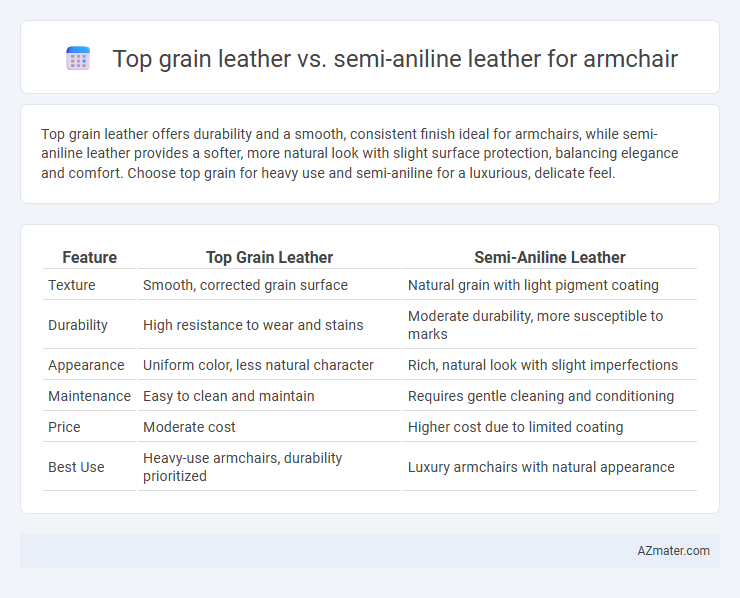 Top grain leather vs. semi-aniline leather for armchair

Top grain leather offers durability and a smooth, consistent finish ideal for armchairs, while semi-aniline leather provides a softer, more natural look with slight surface protection, balancing elegance and comfort. Choose top grain for heavy use and semi-aniline for a luxurious, delicate feel.

| Feature | Top Grain Leather | Semi-Aniline Leather |
|---|---|---|
| Texture | Smooth, corrected grain surface | Natural grain with light pigment coating |
| Durability | High resistance to wear and stains | Moderate durability, more susceptible to marks |
| Appearance | Uniform color, less natural character | Rich, natural look with slight imperfections |
| Maintenance | Easy to clean and maintain | Requires gentle cleaning and conditioning |
| Price | Moderate cost | Higher cost due to limited coating |
| Best Use | Heavy-use armchairs, durability prioritized | Luxury armchairs with natural appearance |

AZmater.com