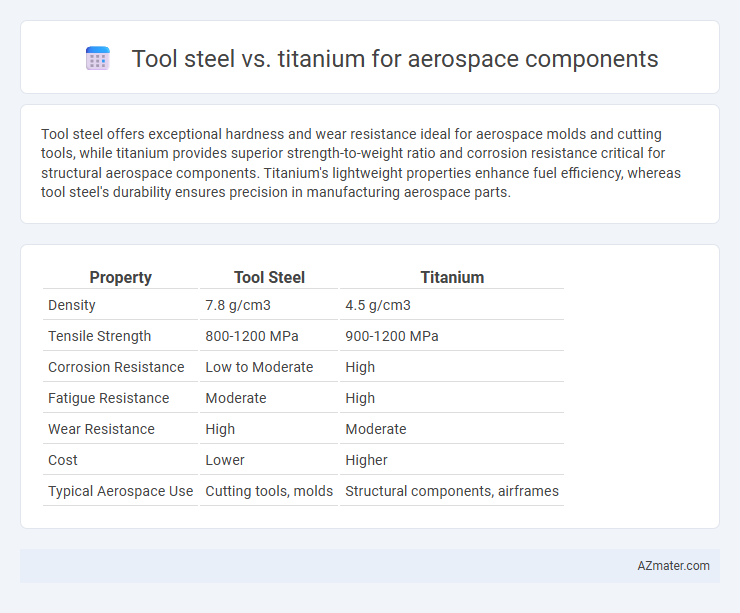 Tool steel vs. titanium for aerospace components

Tool steel offers exceptional hardness and wear resistance ideal for aerospace molds and cutting tools, while titanium provides superior strength-to-weight ratio and corrosion resistance critical for structural aerospace components. Titanium's lightweight properties enhance fuel efficiency, whereas tool steel's durability ensures precision in manufacturing aerospace parts.

| Property | Tool Steel | Titanium |
|---|---|---|
| Density | 7.8 g/cm3 | 4.5 g/cm3 |
| Tensile Strength | 800-1200 MPa | 900-1200 MPa |
| Corrosion Resistance | Low to Moderate | High |
| Fatigue Resistance | Moderate | High |
| Wear Resistance | High | Moderate |
| Cost | Lower | Higher |
| Typical Aerospace Use | Cutting tools, molds | Structural components, airframes |

AZmater.com