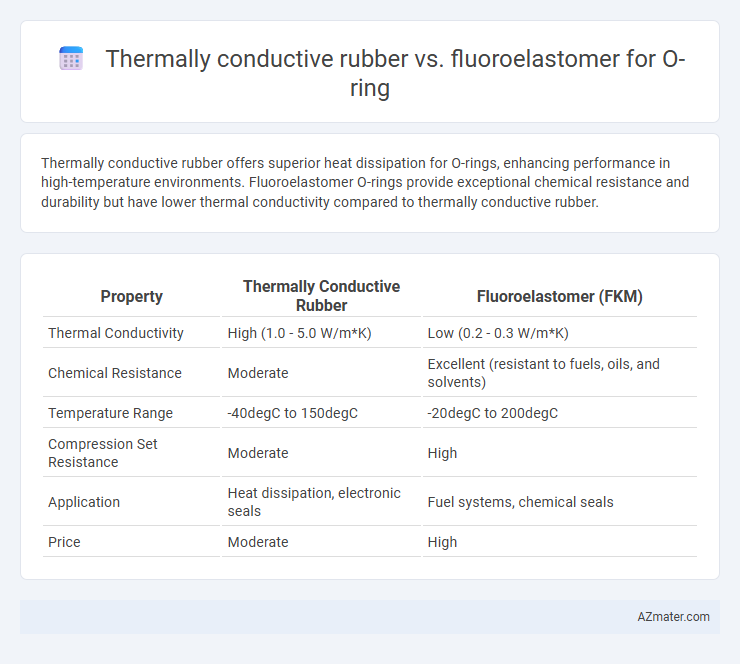 Thermally conductive rubber vs. fluoroelastomer for O-ring

Thermally conductive rubber offers superior heat dissipation for O-rings, enhancing performance in high-temperature environments. Fluoroelastomer O-rings provide exceptional chemical resistance and durability but have lower thermal conductivity compared to thermally conductive rubber.

| Property | Thermally Conductive Rubber | Fluoroelastomer (FKM) |
|---|---|---|
| Thermal Conductivity | High (1.0 - 5.0 W/m*K) | Low (0.2 - 0.3 W/m*K) |
| Chemical Resistance | Moderate | Excellent (resistant to fuels, oils, and solvents) |
| Temperature Range | -40degC to 150degC | -20degC to 200degC |
| Compression Set Resistance | Moderate | High |
| Application | Heat dissipation, electronic seals | Fuel systems, chemical seals |
| Price | Moderate | High |

AZmater.com