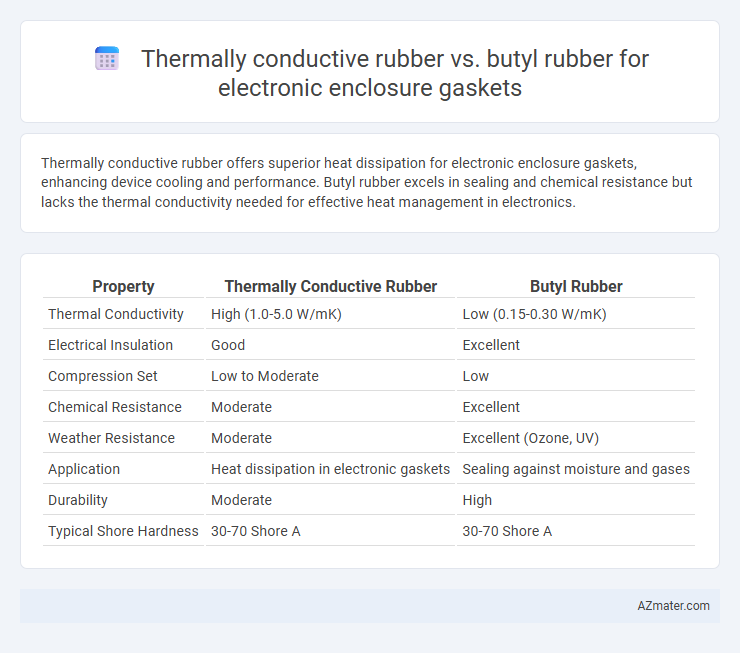 Thermally conductive rubber vs. butyl rubber for electronic enclosure gaskets

Thermally conductive rubber offers superior heat dissipation for electronic enclosure gaskets, enhancing device cooling and performance. Butyl rubber excels in sealing and chemical resistance but lacks the thermal conductivity needed for effective heat management in electronics.

| Property | Thermally Conductive Rubber | Butyl Rubber |
|---|---|---|
| Thermal Conductivity | High (1.0-5.0 W/mK) | Low (0.15-0.30 W/mK) |
| Electrical Insulation | Good | Excellent |
| Compression Set | Low to Moderate | Low |
| Chemical Resistance | Moderate | Excellent |
| Weather Resistance | Moderate | Excellent (Ozone, UV) |
| Application | Heat dissipation in electronic gaskets | Sealing against moisture and gases |
| Durability | Moderate | High |
| Typical Shore Hardness | 30-70 Shore A | 30-70 Shore A |

AZmater.com