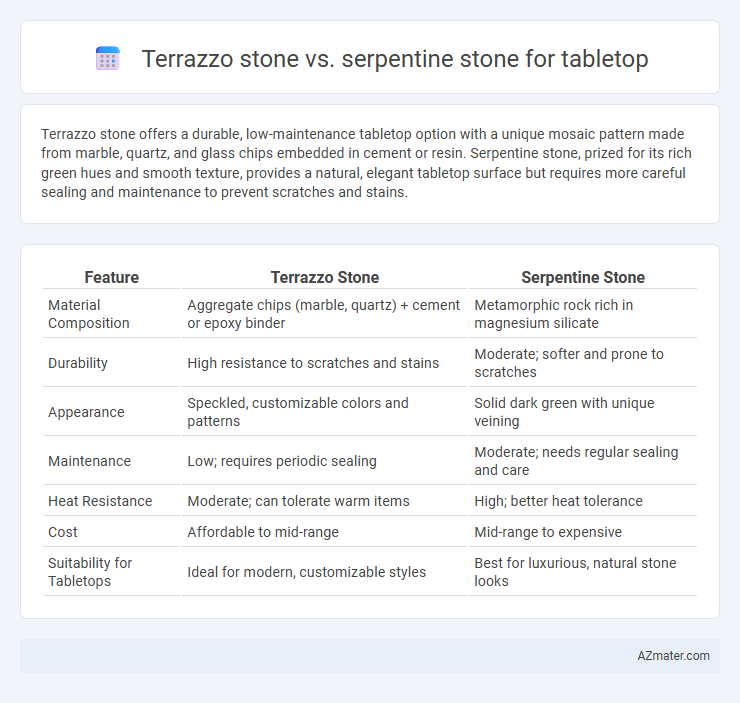 Terrazzo stone vs. serpentine stone for tabletop

Terrazzo stone offers a durable, low-maintenance tabletop option with a unique mosaic pattern made from marble, quartz, and glass chips embedded in cement or resin. Serpentine stone, prized for its rich green hues and smooth texture, provides a natural, elegant tabletop surface but requires more careful sealing and maintenance to prevent scratches and stains.

| Feature | Terrazzo Stone | Serpentine Stone |
|---|---|---|
| Material Composition | Aggregate chips (marble, quartz) + cement or epoxy binder | Metamorphic rock rich in magnesium silicate |
| Durability | High resistance to scratches and stains | Moderate; softer and prone to scratches |
| Appearance | Speckled, customizable colors and patterns | Solid dark green with unique veining |
| Maintenance | Low; requires periodic sealing | Moderate; needs regular sealing and care |
| Heat Resistance | Moderate; can tolerate warm items | High; better heat tolerance |
| Cost | Affordable to mid-range | Mid-range to expensive |
| Suitability for Tabletops | Ideal for modern, customizable styles | Best for luxurious, natural stone looks |

AZmater.com