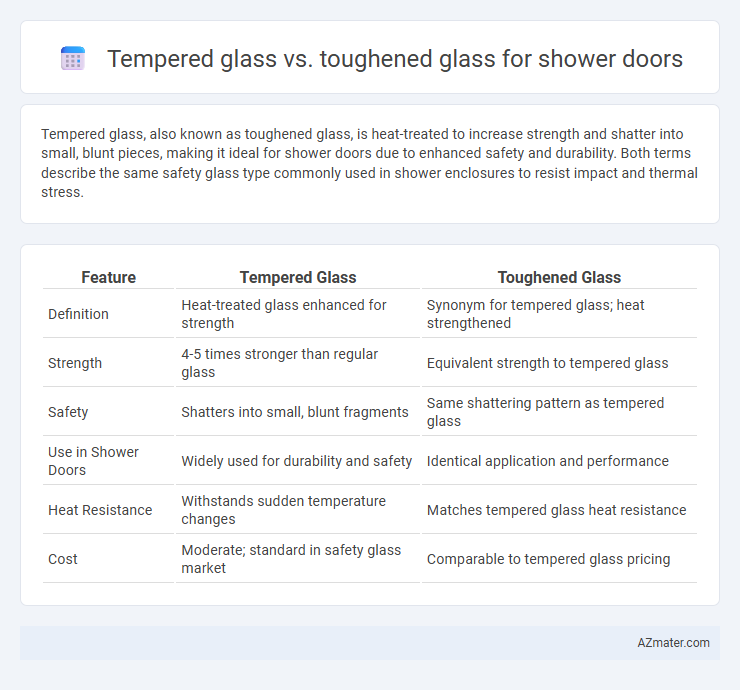 Tempered glass vs. toughened glass for shower doors

Tempered glass, also known as toughened glass, is heat-treated to increase strength and shatter into small, blunt pieces, making it ideal for shower doors due to enhanced safety and durability. Both terms describe the same safety glass type commonly used in shower enclosures to resist impact and thermal stress.

| Feature | Tempered Glass | Toughened Glass |
|---|---|---|
| Definition | Heat-treated glass enhanced for strength | Synonym for tempered glass; heat strengthened |
| Strength | 4-5 times stronger than regular glass | Equivalent strength to tempered glass |
| Safety | Shatters into small, blunt fragments | Same shattering pattern as tempered glass |
| Use in Shower Doors | Widely used for durability and safety | Identical application and performance |
| Heat Resistance | Withstands sudden temperature changes | Matches tempered glass heat resistance |
| Cost | Moderate; standard in safety glass market | Comparable to tempered glass pricing |

AZmater.com