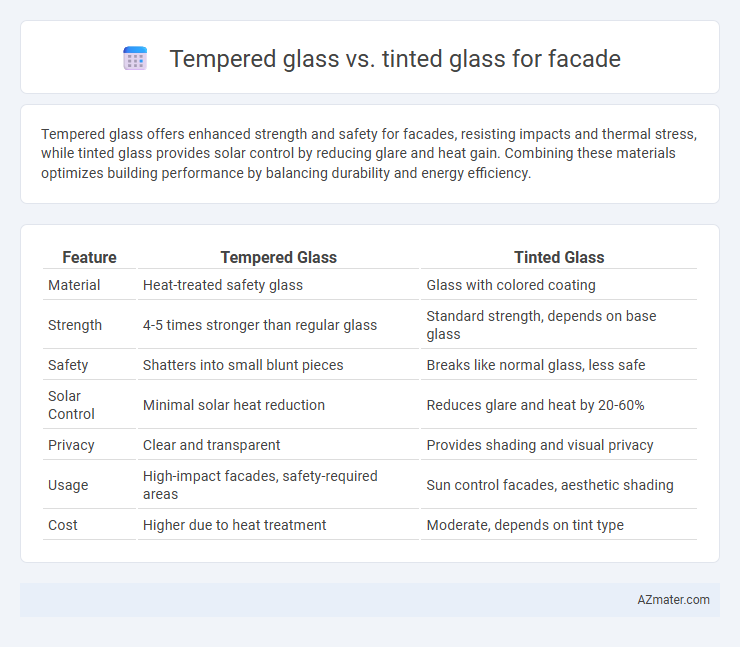 Tempered glass vs. tinted glass for facade

Tempered glass offers enhanced strength and safety for facades, resisting impacts and thermal stress, while tinted glass provides solar control by reducing glare and heat gain. Combining these materials optimizes building performance by balancing durability and energy efficiency.

| Feature | Tempered Glass | Tinted Glass |
|---|---|---|
| Material | Heat-treated safety glass | Glass with colored coating |
| Strength | 4-5 times stronger than regular glass | Standard strength, depends on base glass |
| Safety | Shatters into small blunt pieces | Breaks like normal glass, less safe |
| Solar Control | Minimal solar heat reduction | Reduces glare and heat by 20-60% |
| Privacy | Clear and transparent | Provides shading and visual privacy |
| Usage | High-impact facades, safety-required areas | Sun control facades, aesthetic shading |
| Cost | Higher due to heat treatment | Moderate, depends on tint type |

AZmater.com