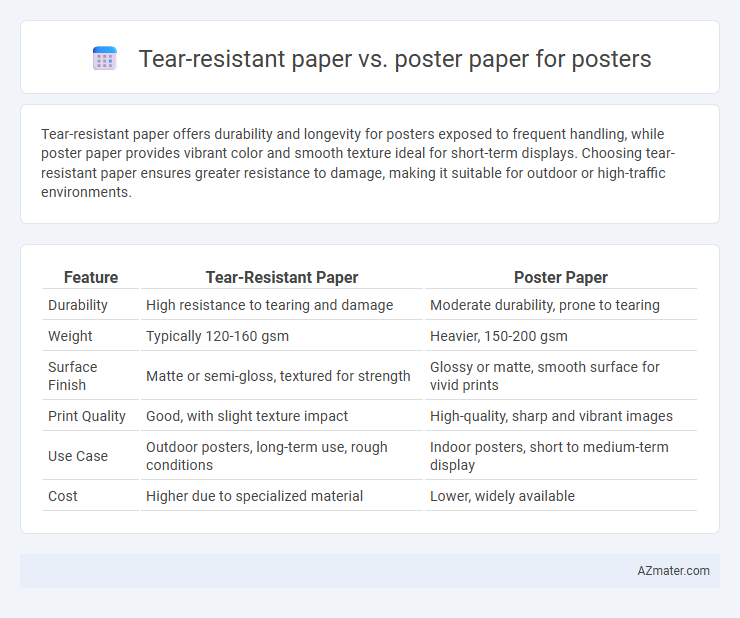 Tear-resistant paper vs. poster paper for posters

Tear-resistant paper offers durability and longevity for posters exposed to frequent handling, while poster paper provides vibrant color and smooth texture ideal for short-term displays. Choosing tear-resistant paper ensures greater resistance to damage, making it suitable for outdoor or high-traffic environments.

| Feature | Tear-Resistant Paper | Poster Paper |
|---|---|---|
| Durability | High resistance to tearing and damage | Moderate durability, prone to tearing |
| Weight | Typically 120-160 gsm | Heavier, 150-200 gsm |
| Surface Finish | Matte or semi-gloss, textured for strength | Glossy or matte, smooth surface for vivid prints |
| Print Quality | Good, with slight texture impact | High-quality, sharp and vibrant images |
| Use Case | Outdoor posters, long-term use, rough conditions | Indoor posters, short to medium-term display |
| Cost | Higher due to specialized material | Lower, widely available |

AZmater.com