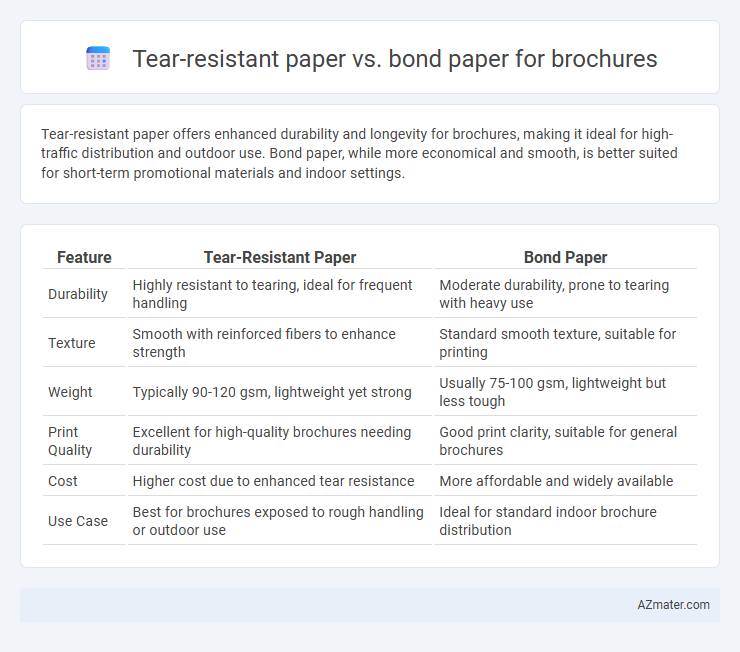 Tear-resistant paper vs. bond paper for brochures

Tear-resistant paper offers enhanced durability and longevity for brochures, making it ideal for high-traffic distribution and outdoor use. Bond paper, while more economical and smooth, is better suited for short-term promotional materials and indoor settings.

| Feature | Tear-Resistant Paper | Bond Paper |
|---|---|---|
| Durability | Highly resistant to tearing, ideal for frequent handling | Moderate durability, prone to tearing with heavy use |
| Texture | Smooth with reinforced fibers to enhance strength | Standard smooth texture, suitable for printing |
| Weight | Typically 90-120 gsm, lightweight yet strong | Usually 75-100 gsm, lightweight but less tough |
| Print Quality | Excellent for high-quality brochures needing durability | Good print clarity, suitable for general brochures |
| Cost | Higher cost due to enhanced tear resistance | More affordable and widely available |
| Use Case | Best for brochures exposed to rough handling or outdoor use | Ideal for standard indoor brochure distribution |

AZmater.com