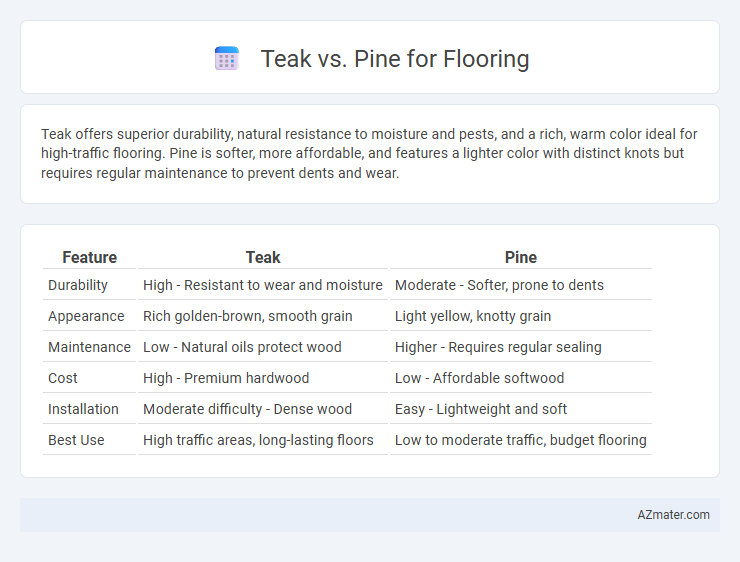 Teak vs. Pine for Flooring

Teak offers superior durability, natural resistance to moisture and pests, and a rich, warm color ideal for high-traffic flooring. Pine is softer, more affordable, and features a lighter color with distinct knots but requires regular maintenance to prevent dents and wear.

| Feature | Teak | Pine |
|---|---|---|
| Durability | High - Resistant to wear and moisture | Moderate - Softer, prone to dents |
| Appearance | Rich golden-brown, smooth grain | Light yellow, knotty grain |
| Maintenance | Low - Natural oils protect wood | Higher - Requires regular sealing |
| Cost | High - Premium hardwood | Low - Affordable softwood |
| Installation | Moderate difficulty - Dense wood | Easy - Lightweight and soft |
| Best Use | High traffic areas, long-lasting floors | Low to moderate traffic, budget flooring |

AZmater.com