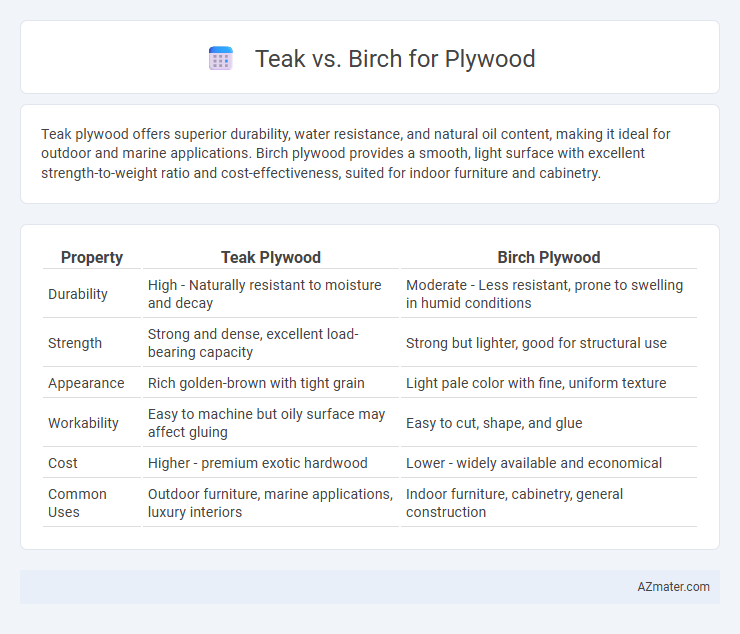 Teak vs. Birch for Plywood

Teak plywood offers superior durability, water resistance, and natural oil content, making it ideal for outdoor and marine applications. Birch plywood provides a smooth, light surface with excellent strength-to-weight ratio and cost-effectiveness, suited for indoor furniture and cabinetry.

| Property | Teak Plywood | Birch Plywood |
|---|---|---|
| Durability | High - Naturally resistant to moisture and decay | Moderate - Less resistant, prone to swelling in humid conditions |
| Strength | Strong and dense, excellent load-bearing capacity | Strong but lighter, good for structural use |
| Appearance | Rich golden-brown with tight grain | Light pale color with fine, uniform texture |
| Workability | Easy to machine but oily surface may affect gluing | Easy to cut, shape, and glue |
| Cost | Higher - premium exotic hardwood | Lower - widely available and economical |
| Common Uses | Outdoor furniture, marine applications, luxury interiors | Indoor furniture, cabinetry, general construction |

AZmater.com