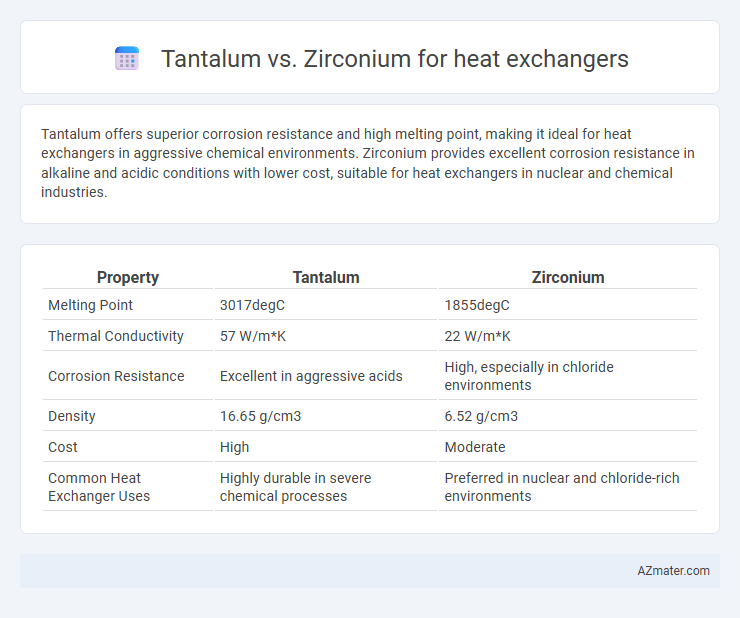 Tantalum vs. Zirconium for heat exchangers

Tantalum offers superior corrosion resistance and high melting point, making it ideal for heat exchangers in aggressive chemical environments. Zirconium provides excellent corrosion resistance in alkaline and acidic conditions with lower cost, suitable for heat exchangers in nuclear and chemical industries.

| Property | Tantalum | Zirconium |
|---|---|---|
| Melting Point | 3017degC | 1855degC |
| Thermal Conductivity | 57 W/m*K | 22 W/m*K |
| Corrosion Resistance | Excellent in aggressive acids | High, especially in chloride environments |
| Density | 16.65 g/cm3 | 6.52 g/cm3 |
| Cost | High | Moderate |
| Common Heat Exchanger Uses | Highly durable in severe chemical processes | Preferred in nuclear and chloride-rich environments |

AZmater.com